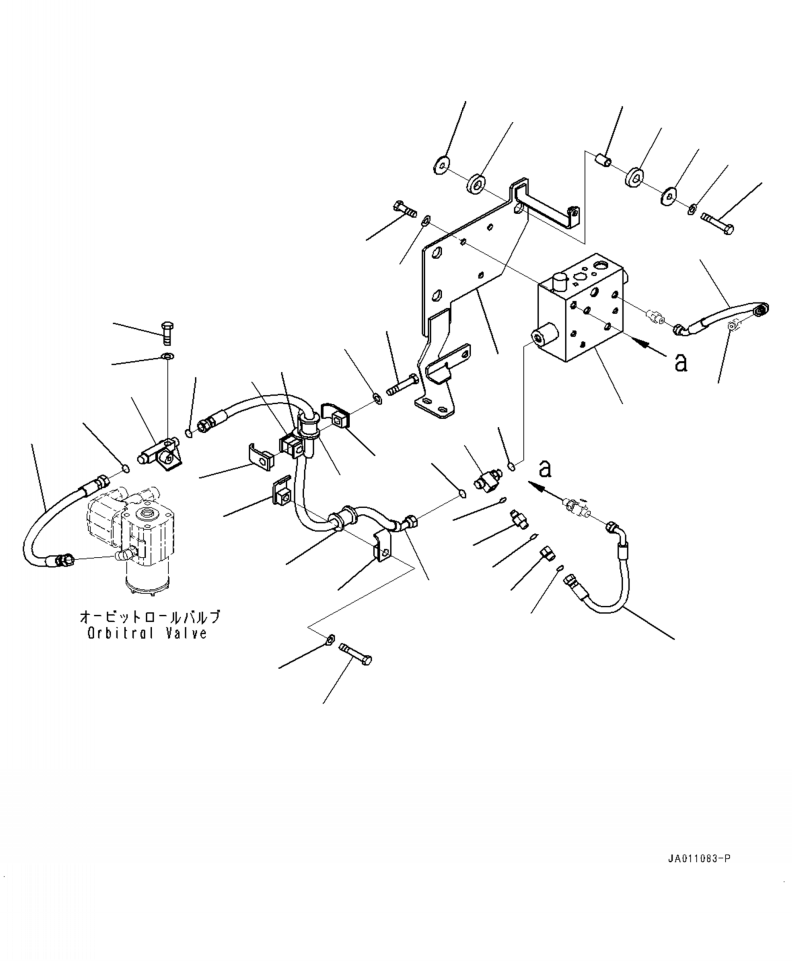 a

a

オービットロールバルブ
Orbitral Valve

JA011083-P