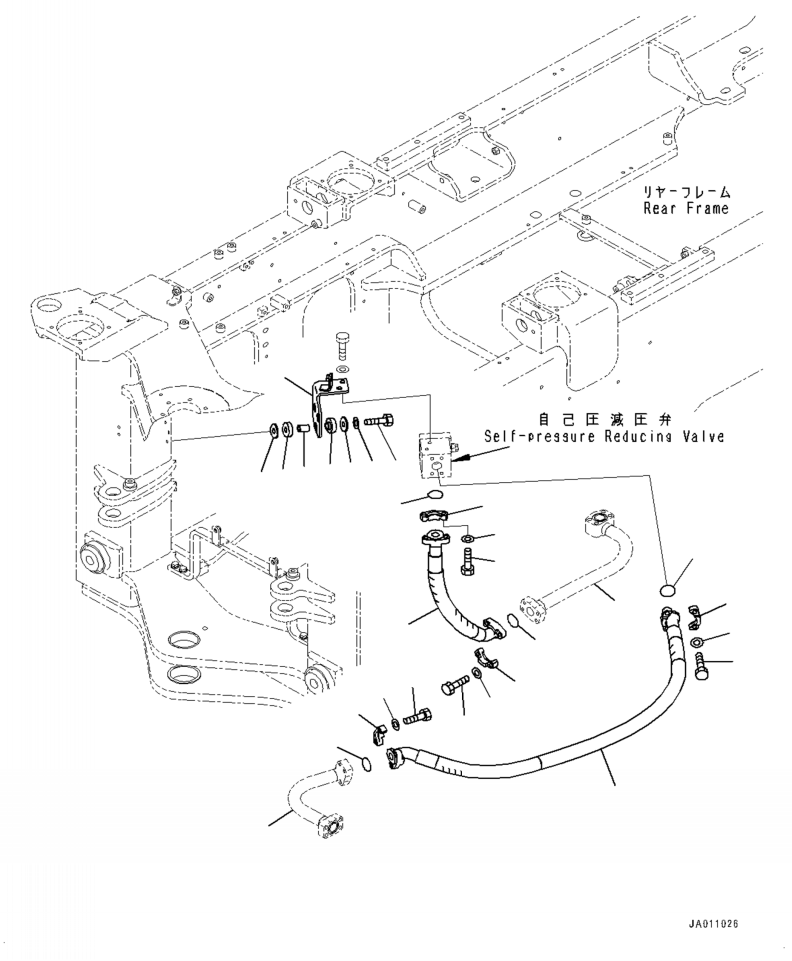 リヤーフレーム
Rear Frame

自己圧減圧弁
Self-pressure Reducing Valve

JA011026