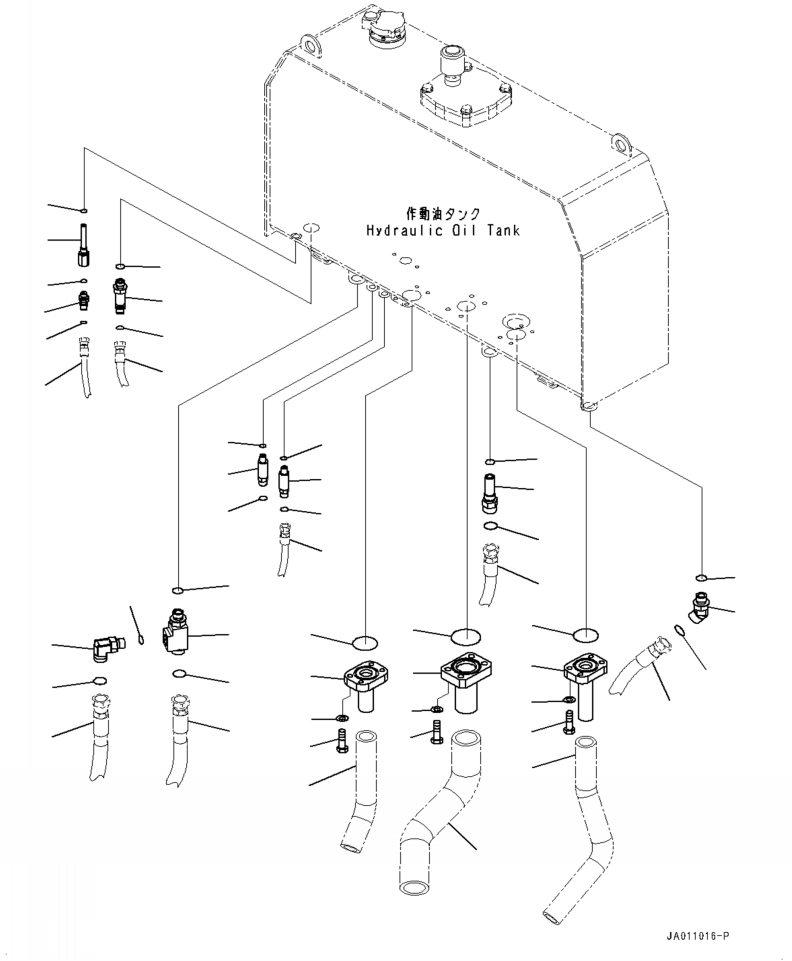 作動油タンク
Hydraulic Oil Tank

JA011016-P