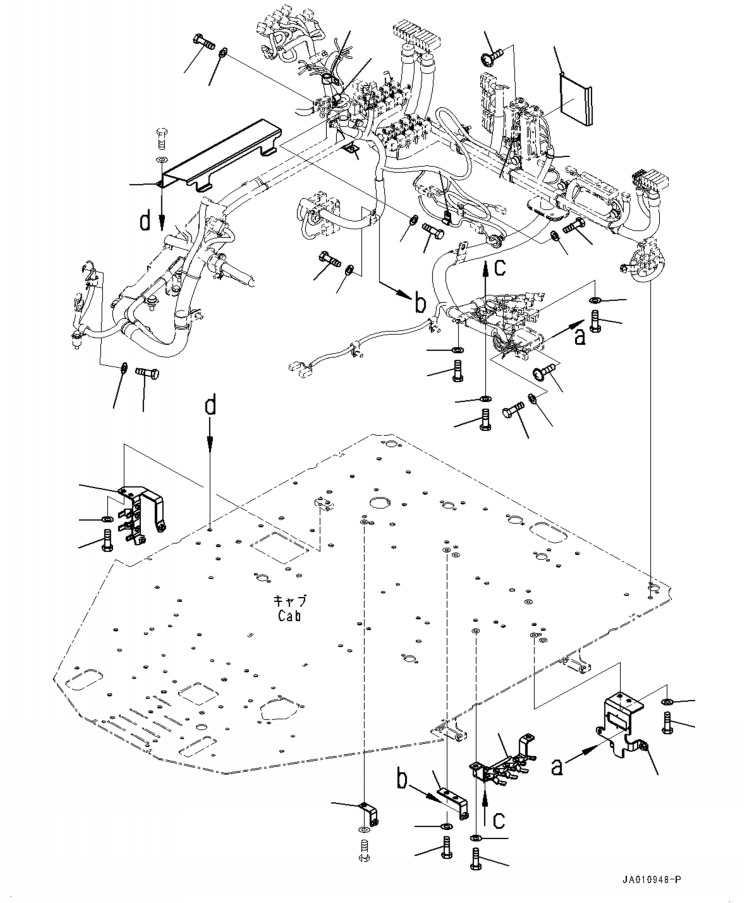 d

c

b

a

d

キャブ
Cab

a

b

c

JA010948-P