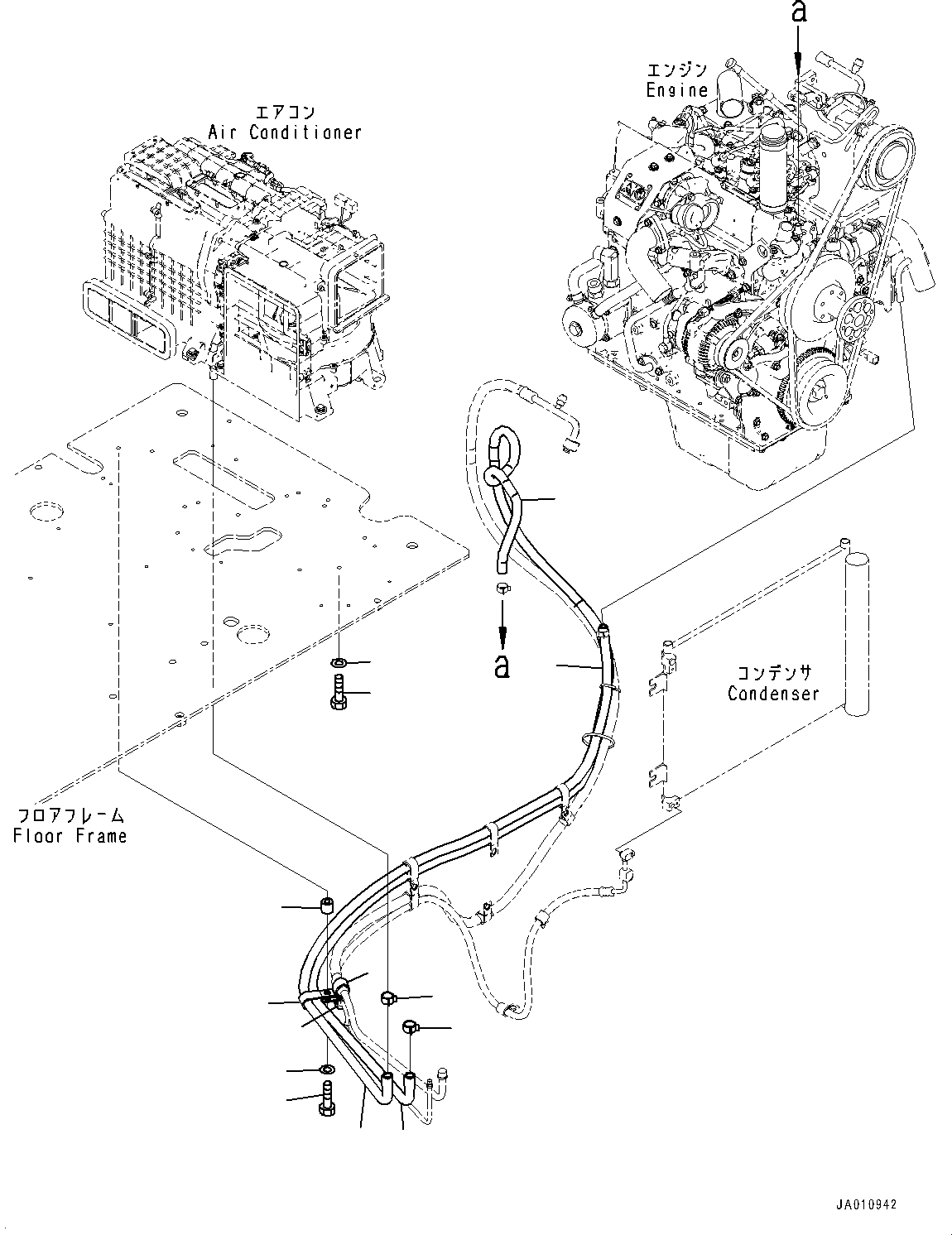 a

エンジン
Engine

エアコン
Air Conditioner

a

コンデンサ
Condenser

フロアフレーム
Floor Frame

JA010942