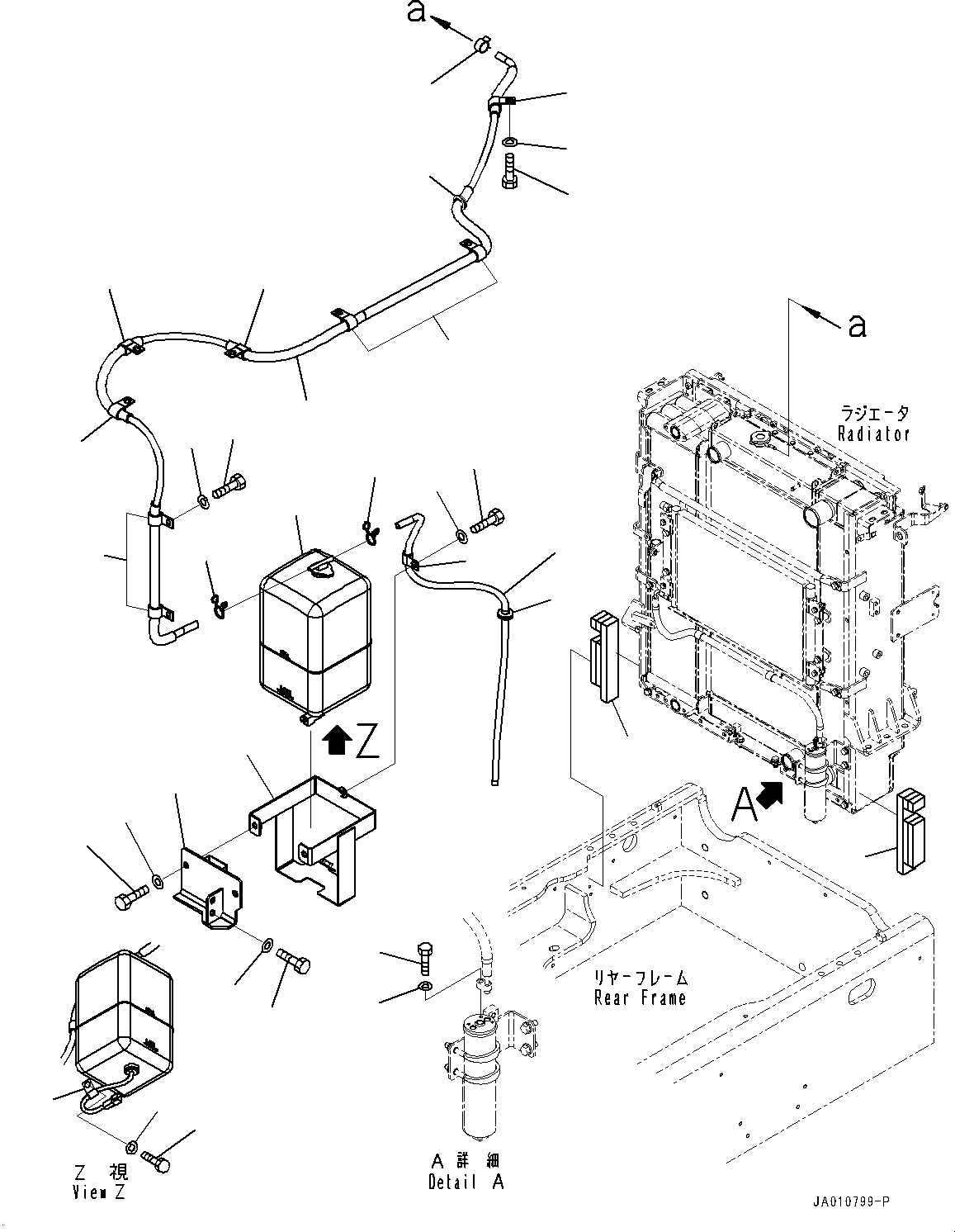 a

a

ラジエータ
Radiator

Z

A

リヤーフレーム
Rear Frame

Z 視
View Z

A 詳 細
Detail A

JA010799-P