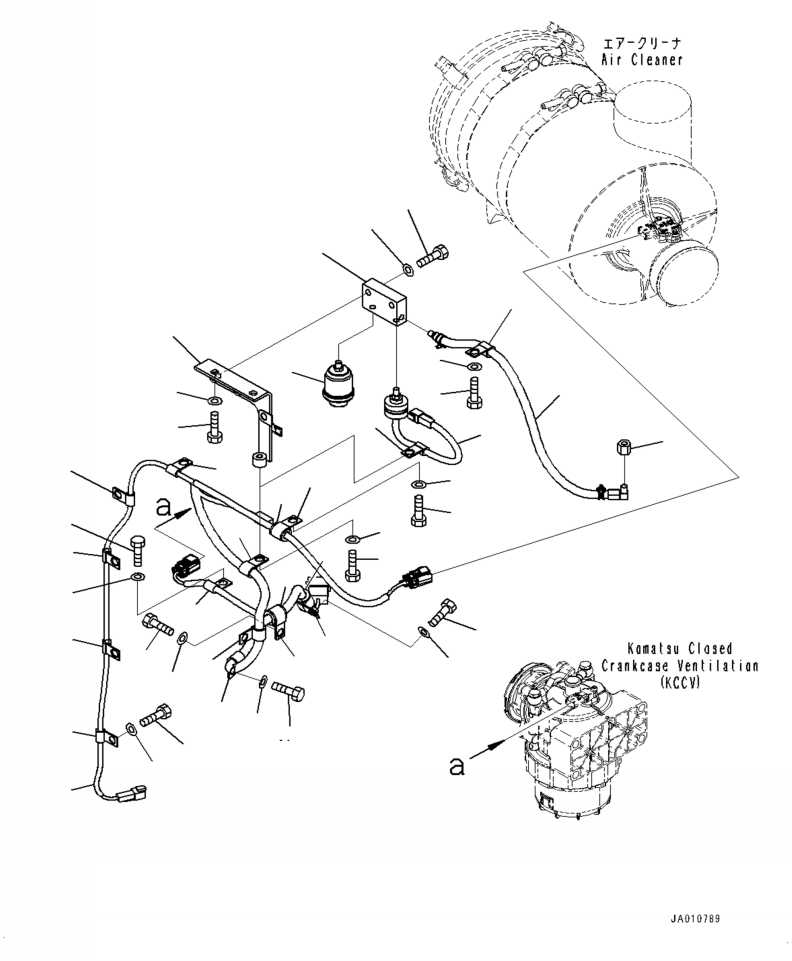 エアークリーナ
Air Cleaner

a

Komatsu Closed
Crankcase Ventilation
(KCCV)

a

JA010789