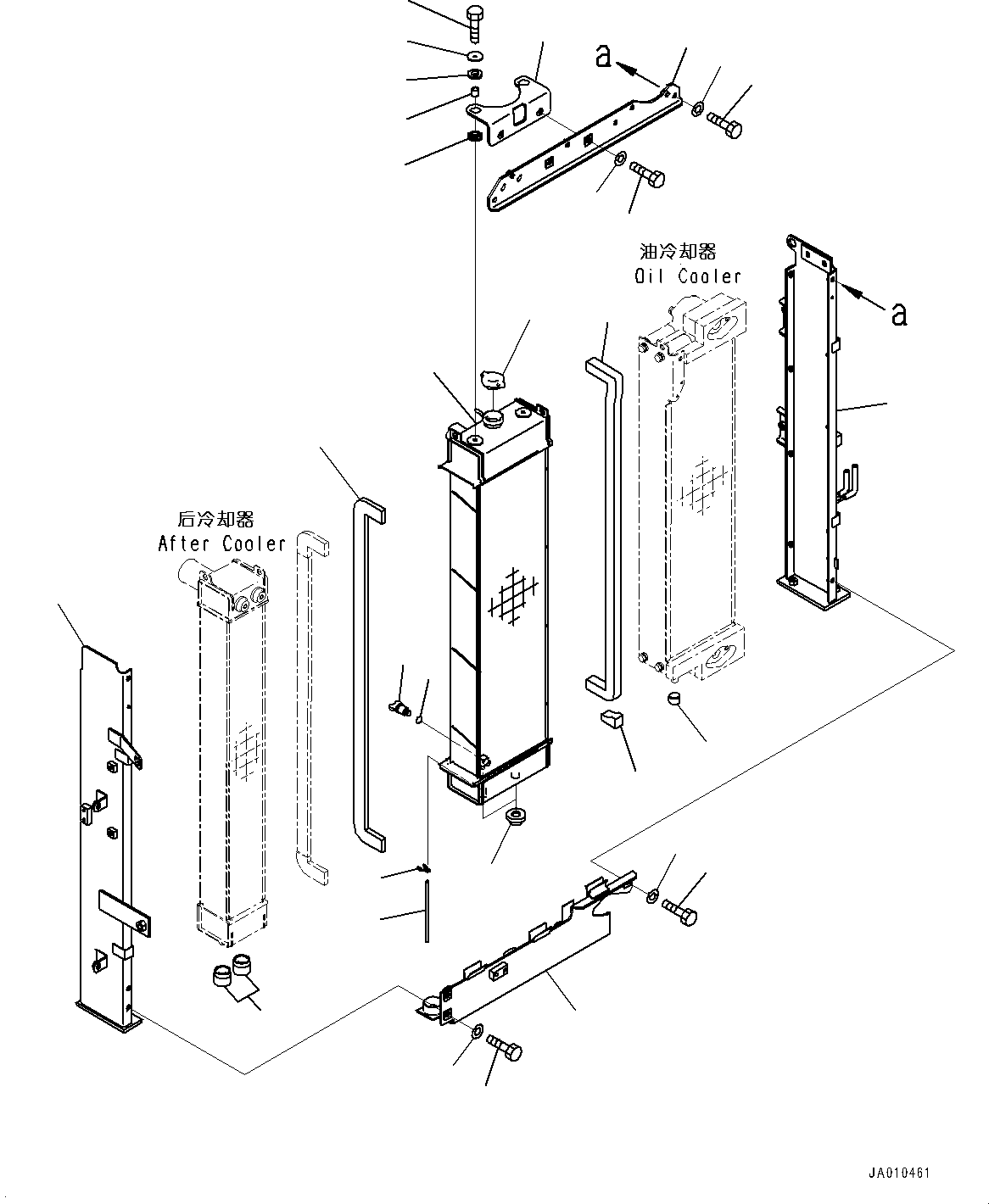 a

油冷却器
Oil Cooler

a

后冷却器
After Cooler

JA010461