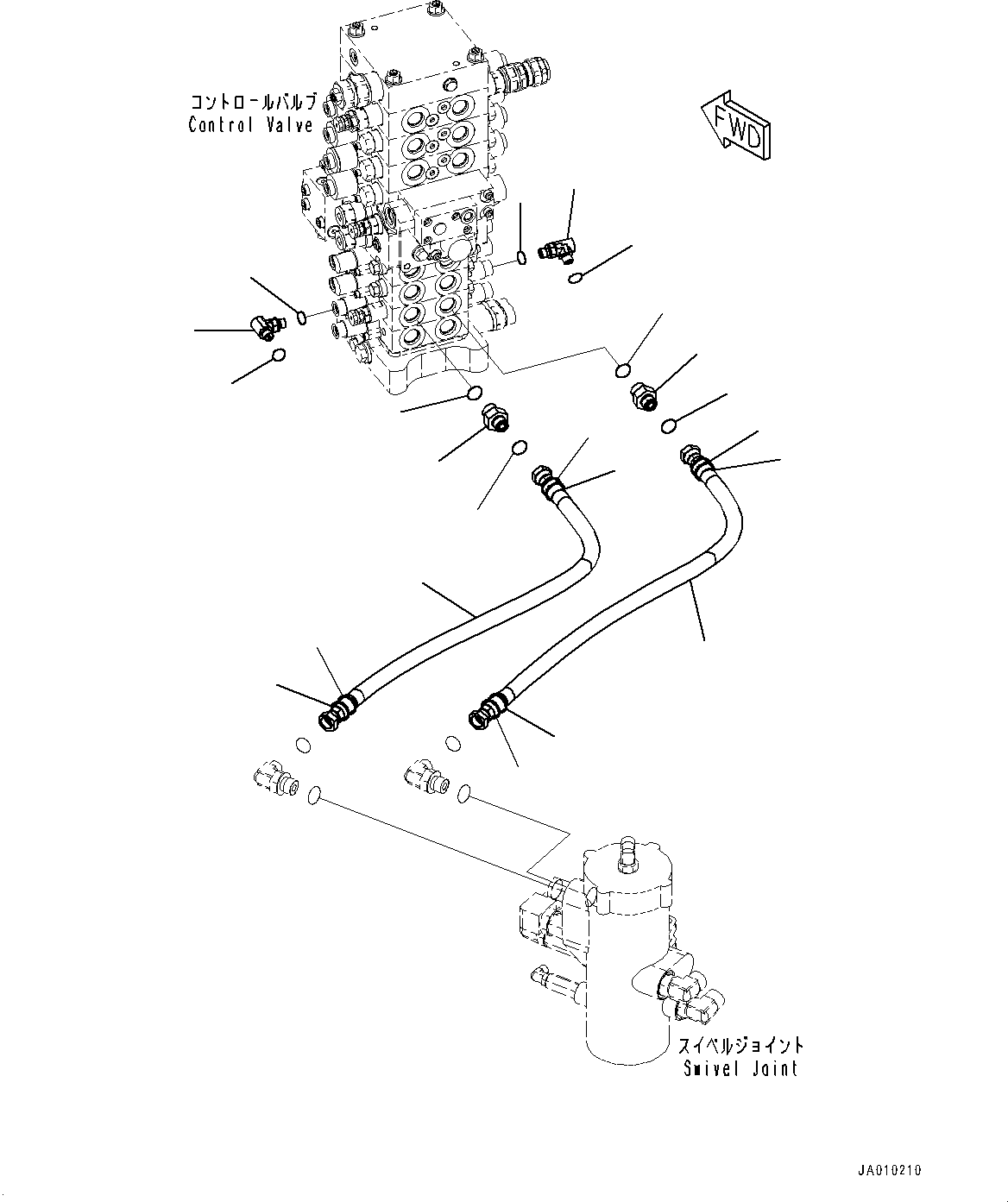 コントロールバルブ
Control Valve

FWD

スイベルジョイント
Swivel Joint

JA010210