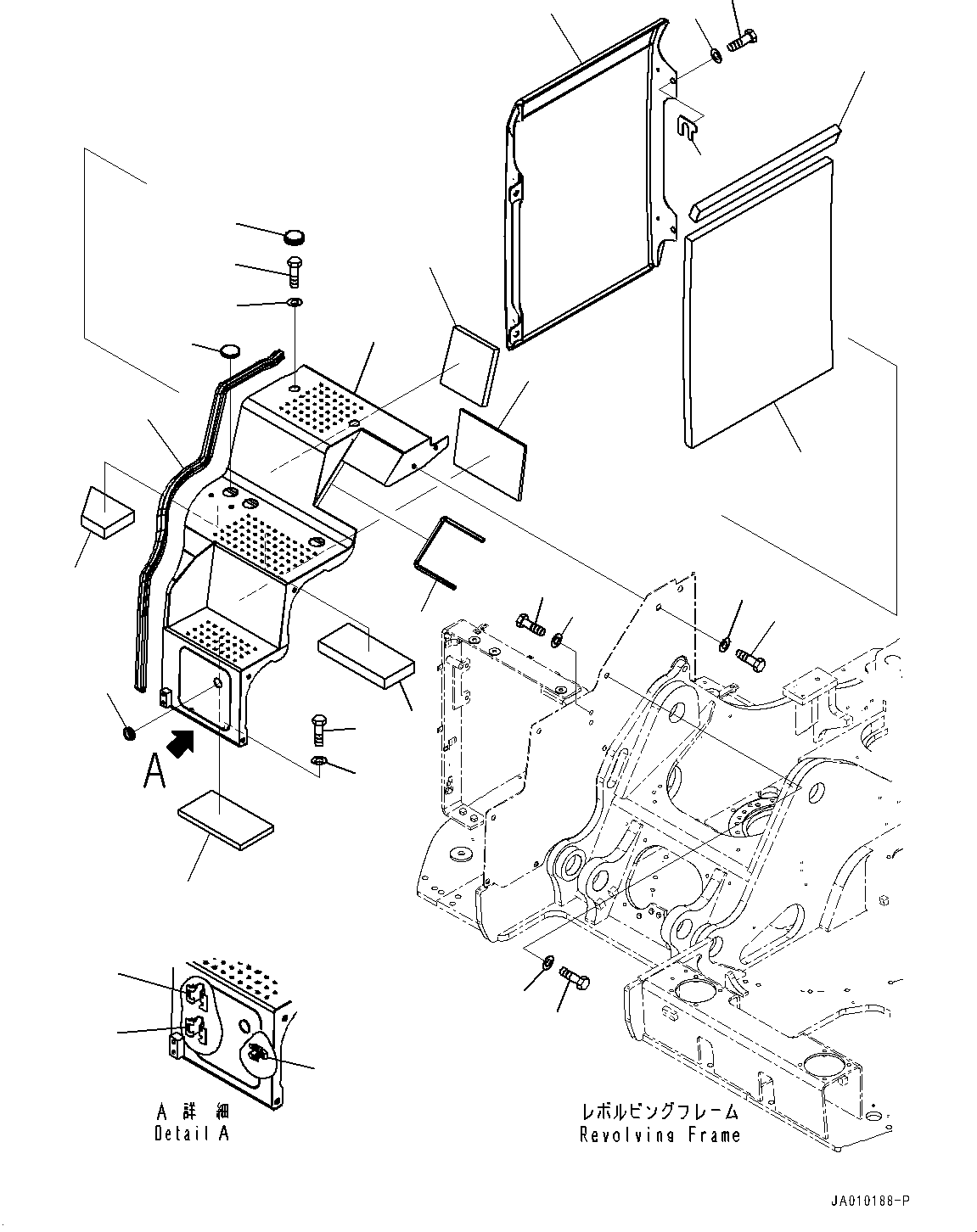 A

A 詳 細
Detail A

レボルビングフレーム
Revolving Frame

JA010188-P