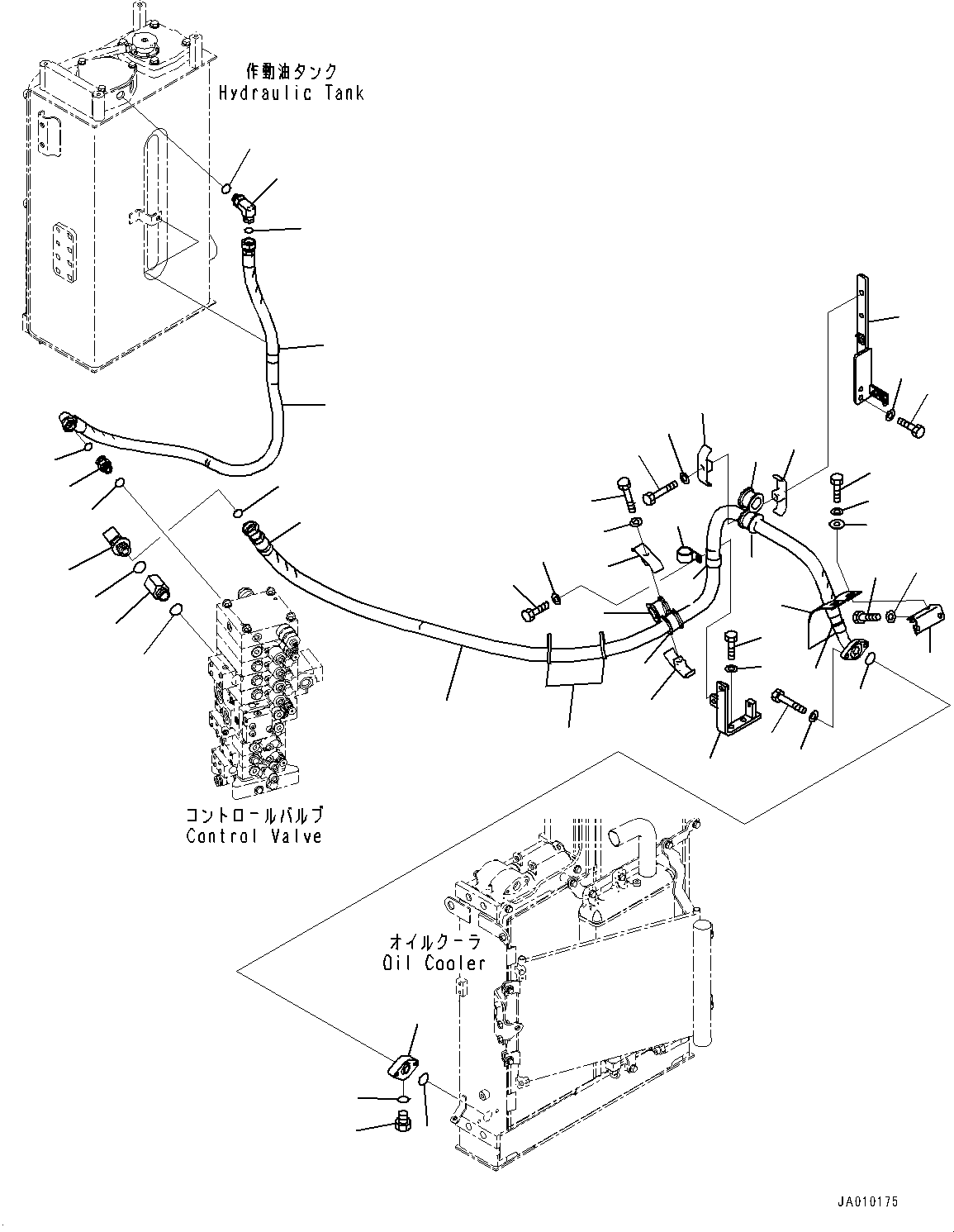 作動油タンク
Hydraulic Tank

コントロールバルブ
Control Valve

オイルクーラ
Oil Cooler

JA010175