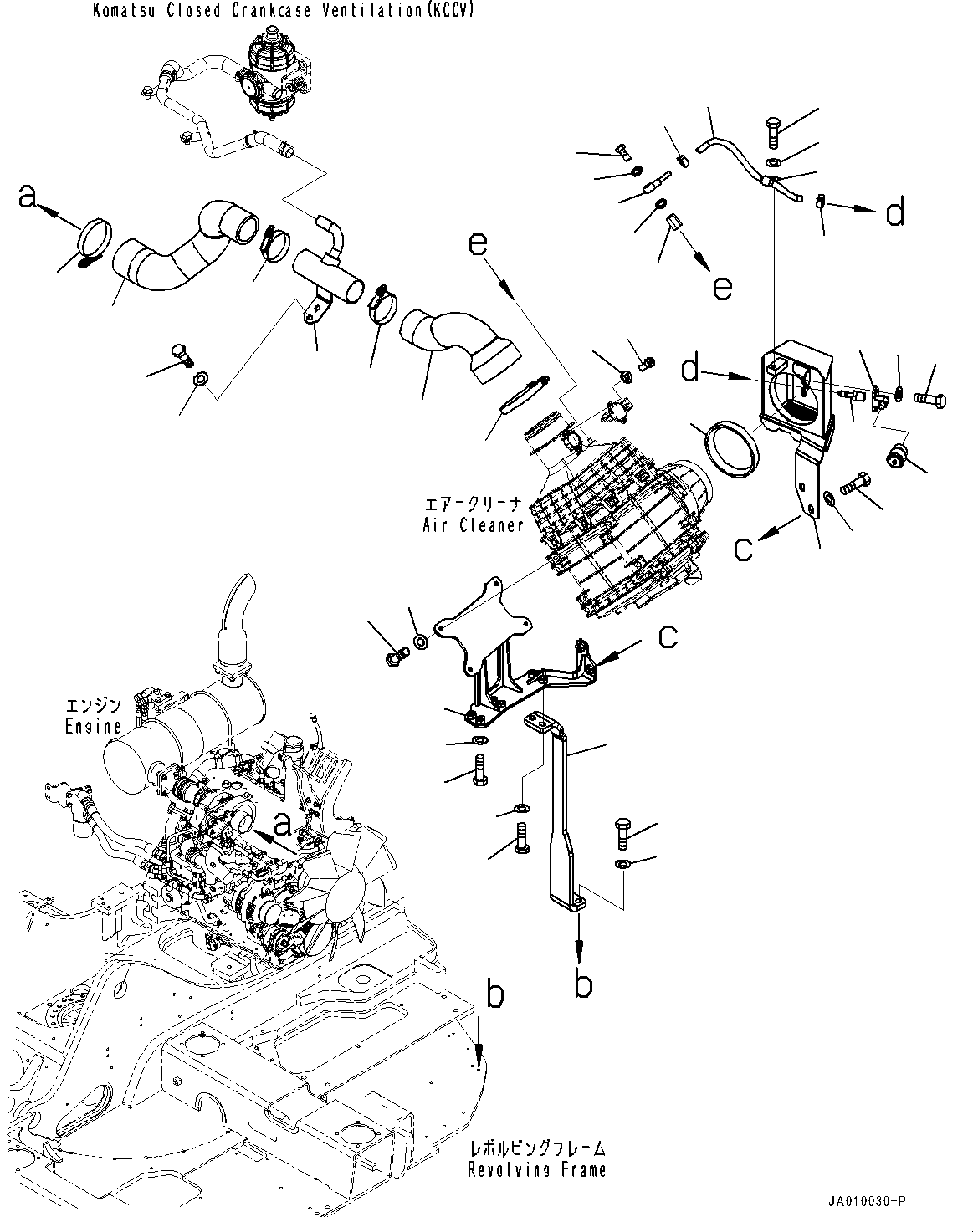 Komatsu Closed Crankcase Ventilation(KCCV)

a

e

d

e

d

エアークリーナ
Air Cleaner

c

c

エンジン
Engine

a

b

b

レボルビングフレーム
Revolving Frame

JA010030-P