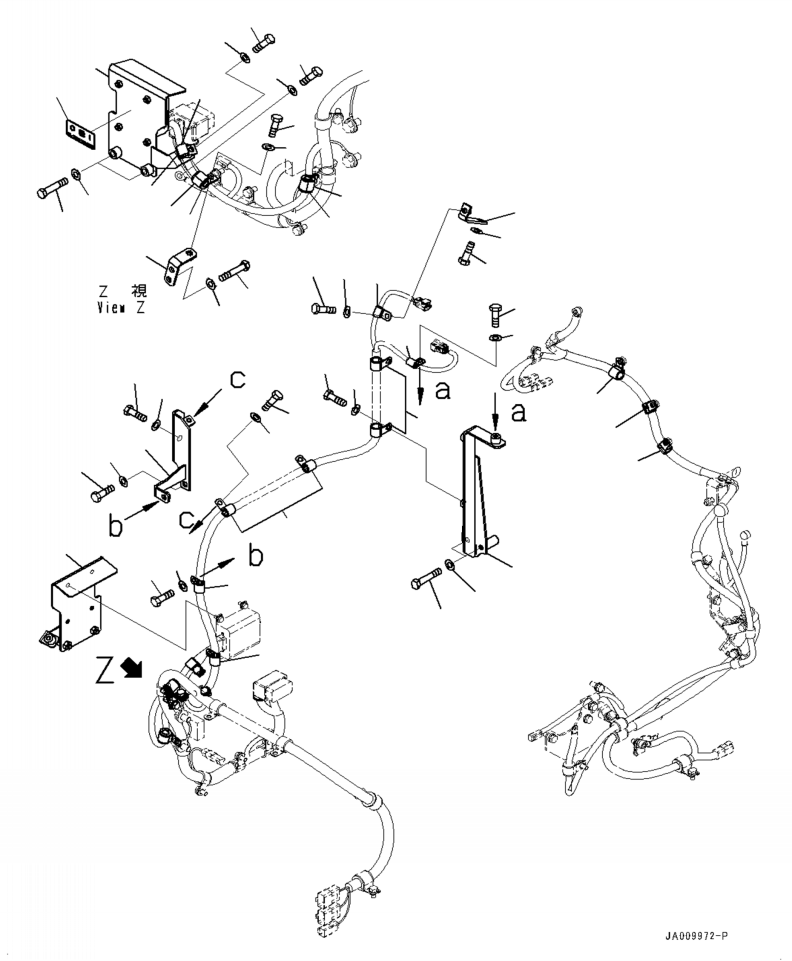 Z 視
View Z

c

a

a

b

c

b

Z

JA009972-P