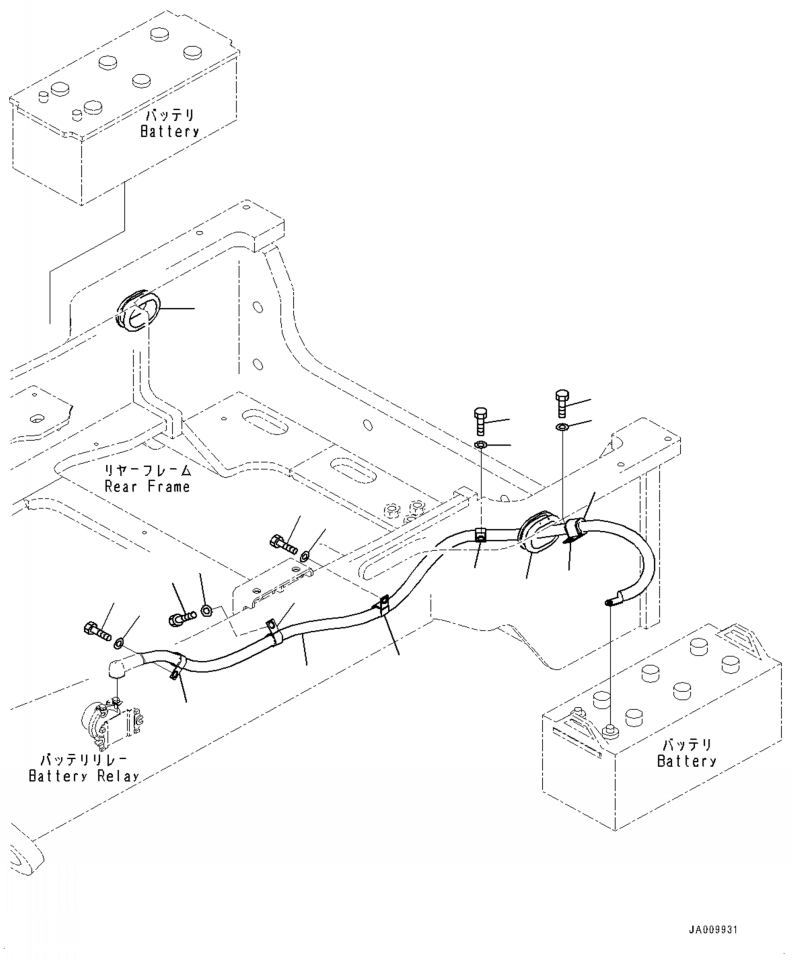 バッテリ
Battery

リヤーフレーム
Rear Frame

バッテリリレー
Battery Relay

バッテリ
Battery

JA009931