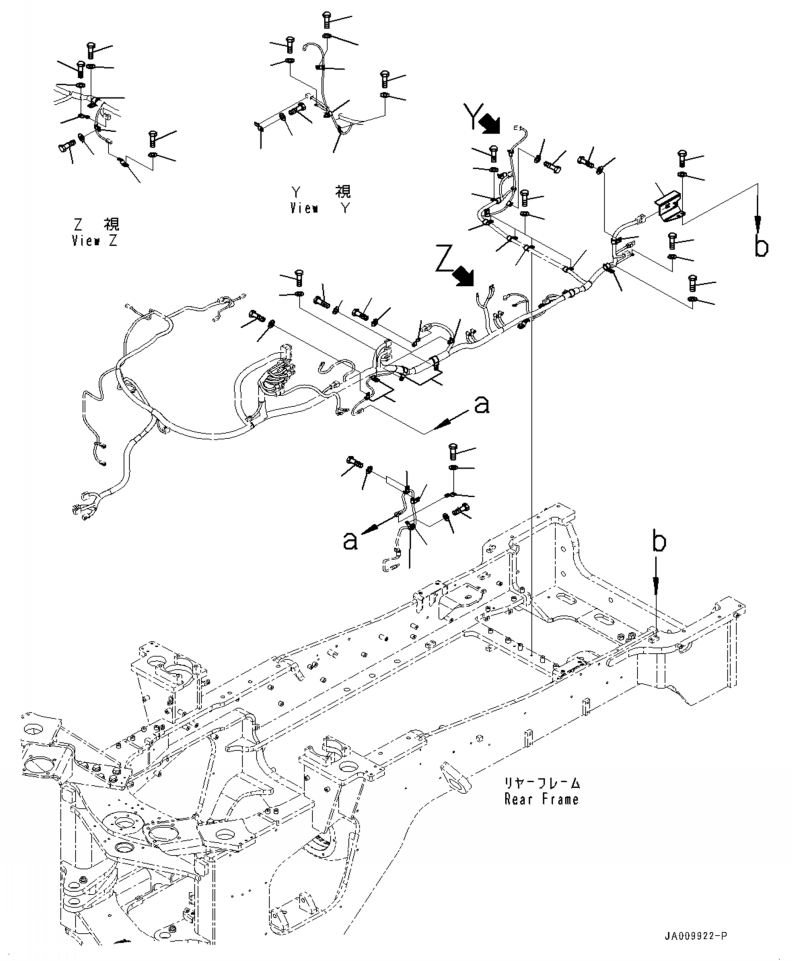 Z 視
View Z

Y 視
View Y

Y

Z

b

a

a

b

リヤーフレーム
Rear Frame

JA009922-P