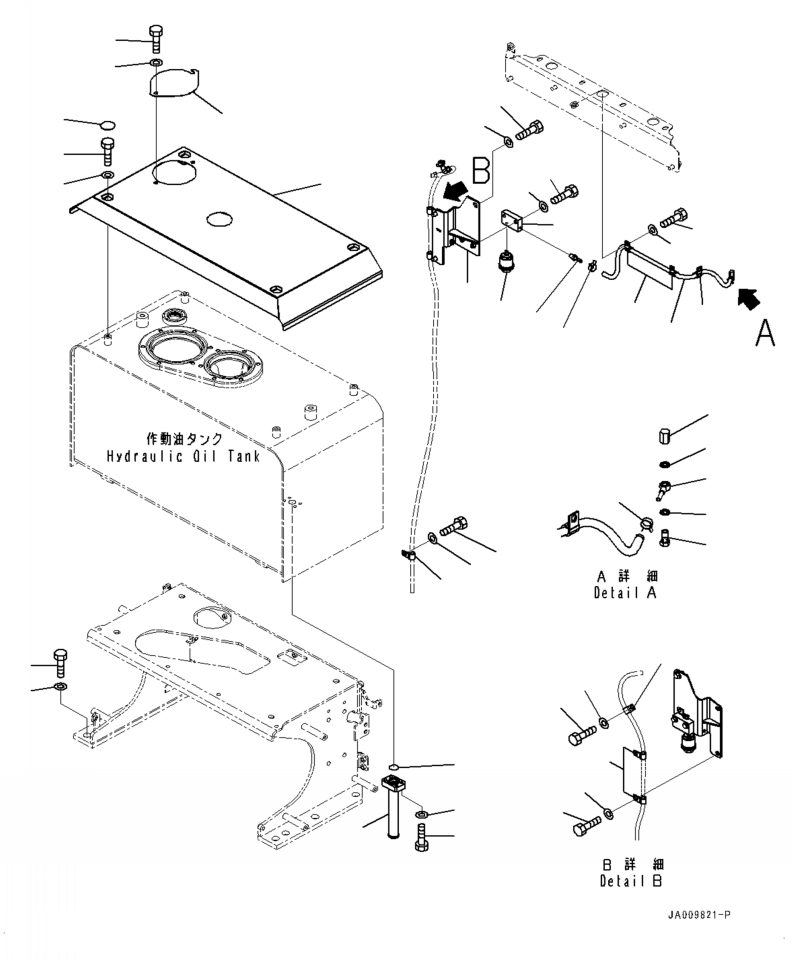 B

A

作動油タンク
Hydraulic Oil Tank

A 詳 細
Detail A

B 詳 細
Detail B

JA009821-P