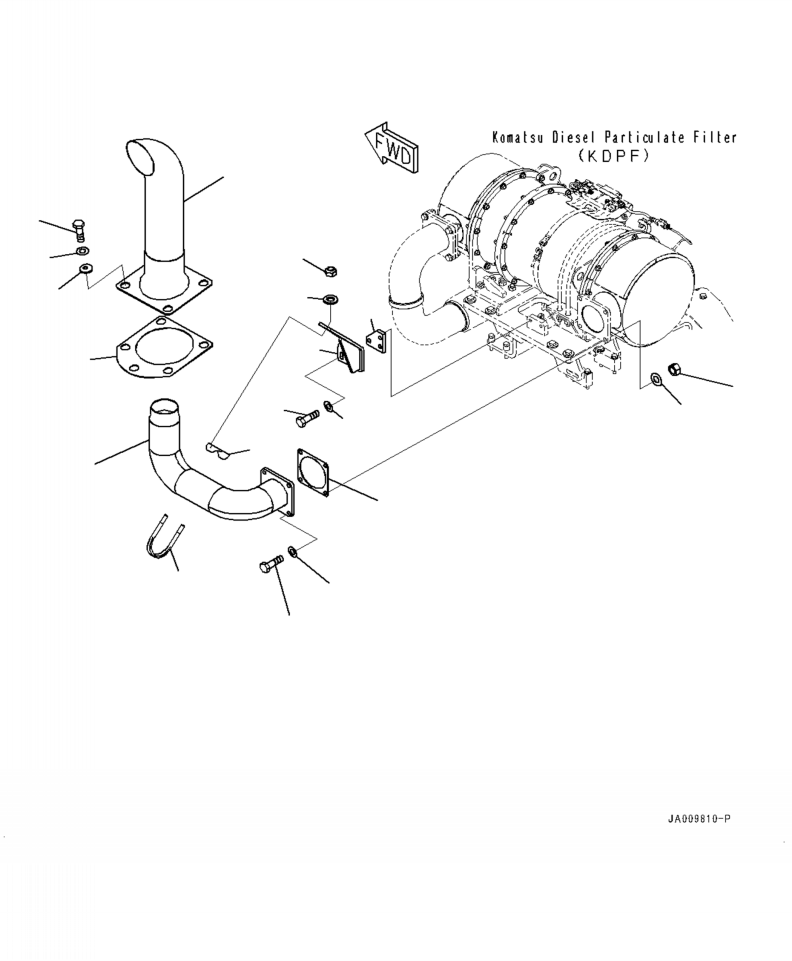 FWD

Komatsu Diesel Particulate Filter
(KDPF)

JA009810-P