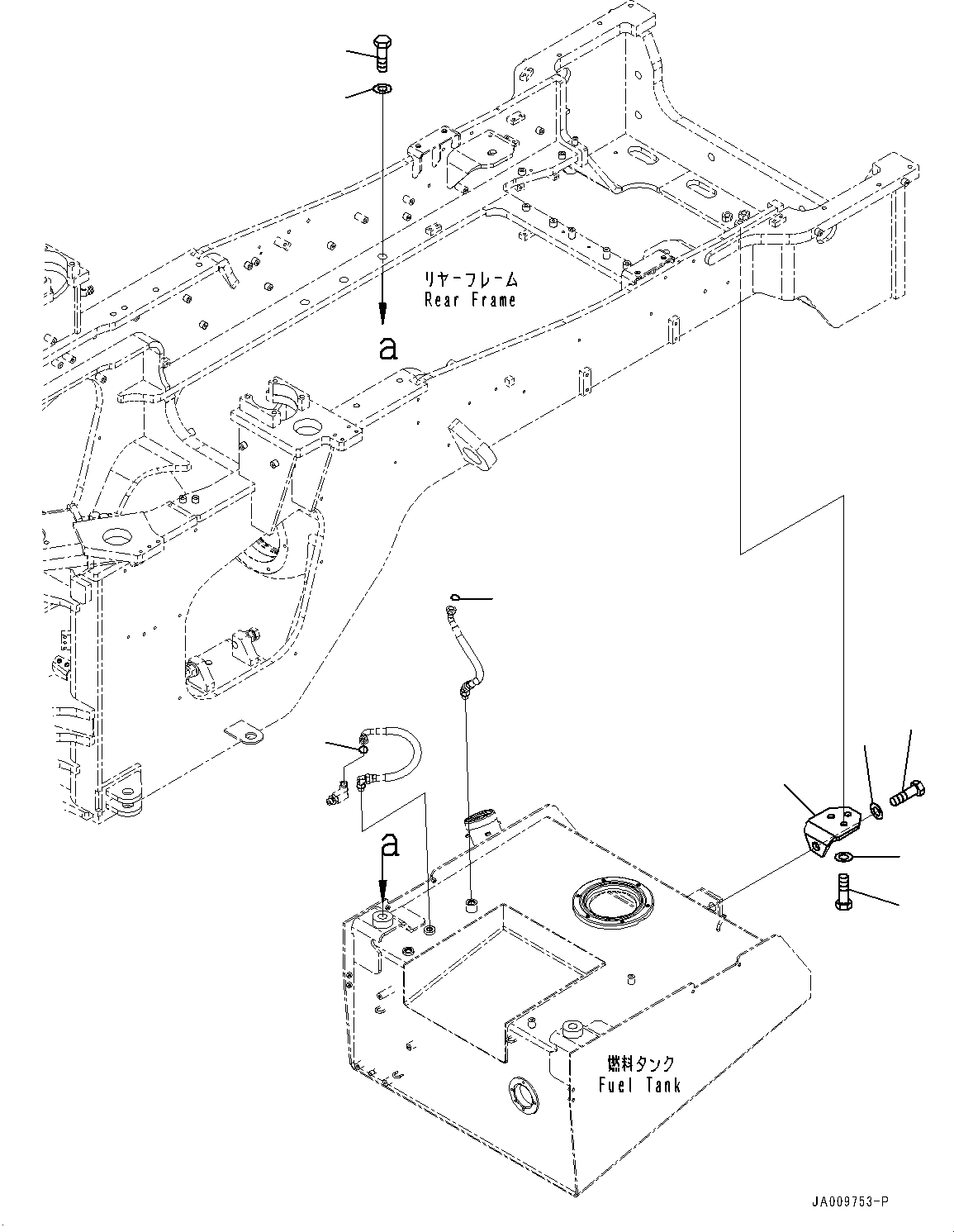 リヤーフレーム
Rear Frame

a

a

燃料タンク
Fuel Tank

JA009753-P