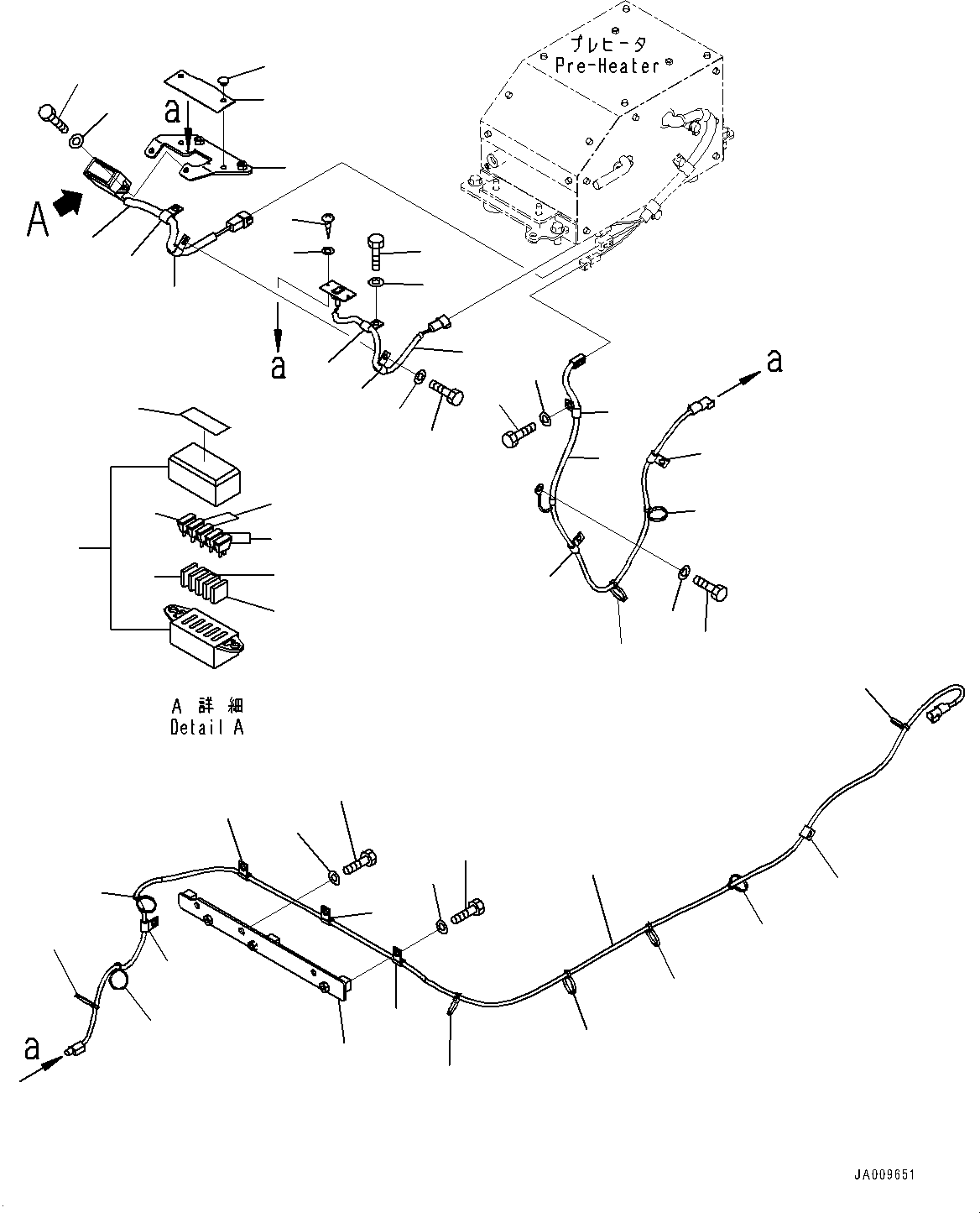 プレヒータ
Pre-Heater

a

A

a

a

A 詳細
Detail A

a

JA009651