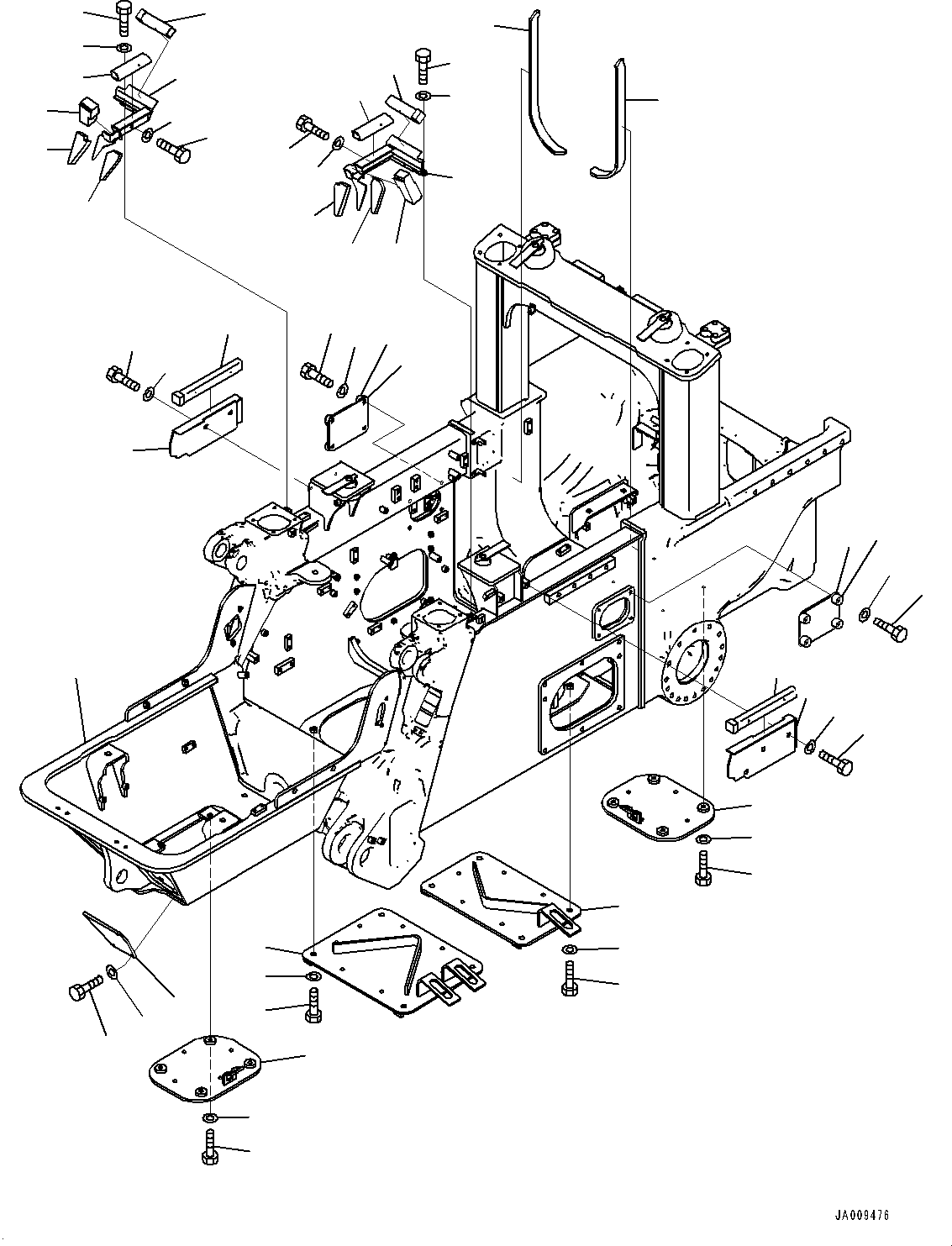 JA009476