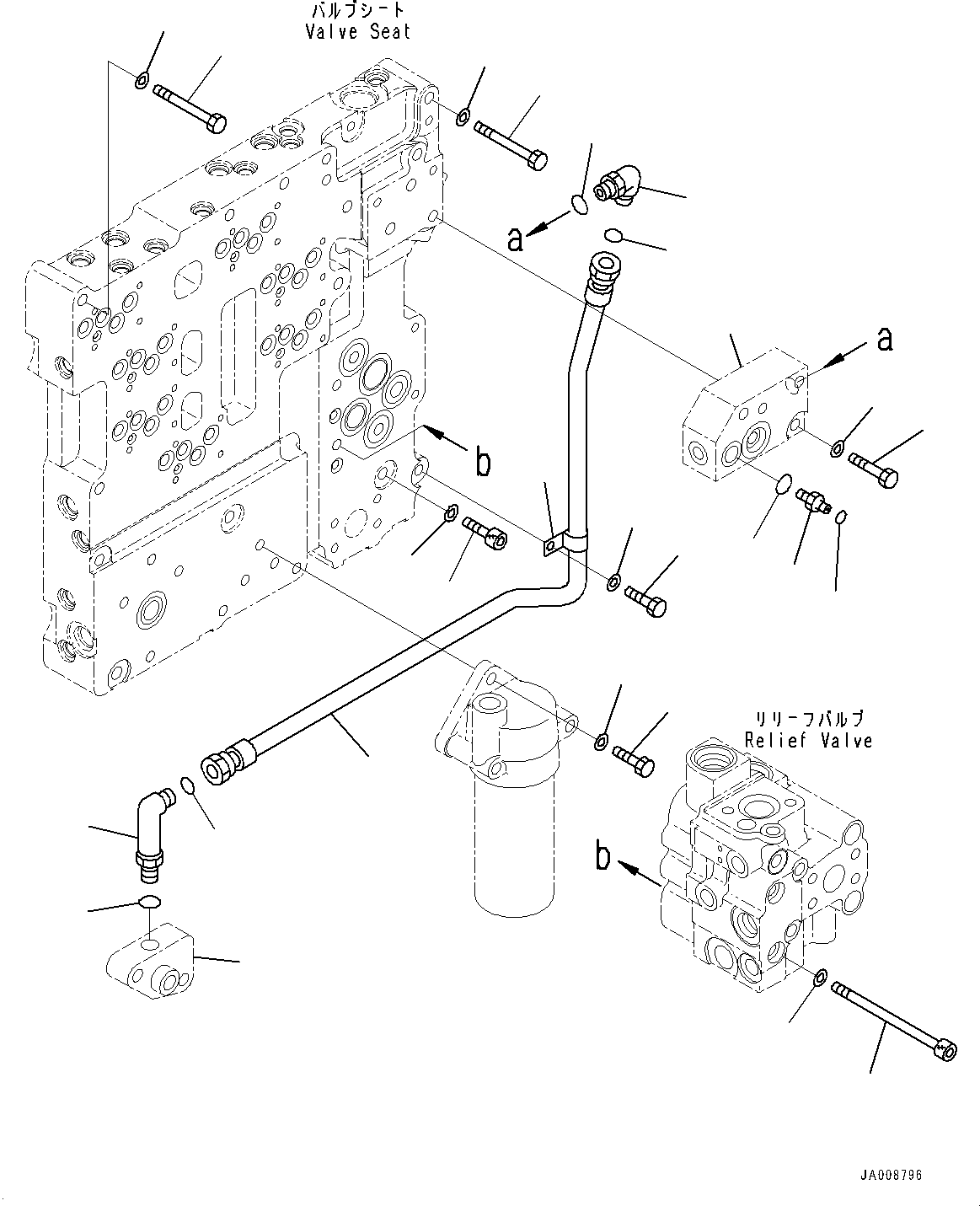 バルブシート
Valve Seat

a

a

b

リリーフバルブ
Relief Valve

b

JA008796