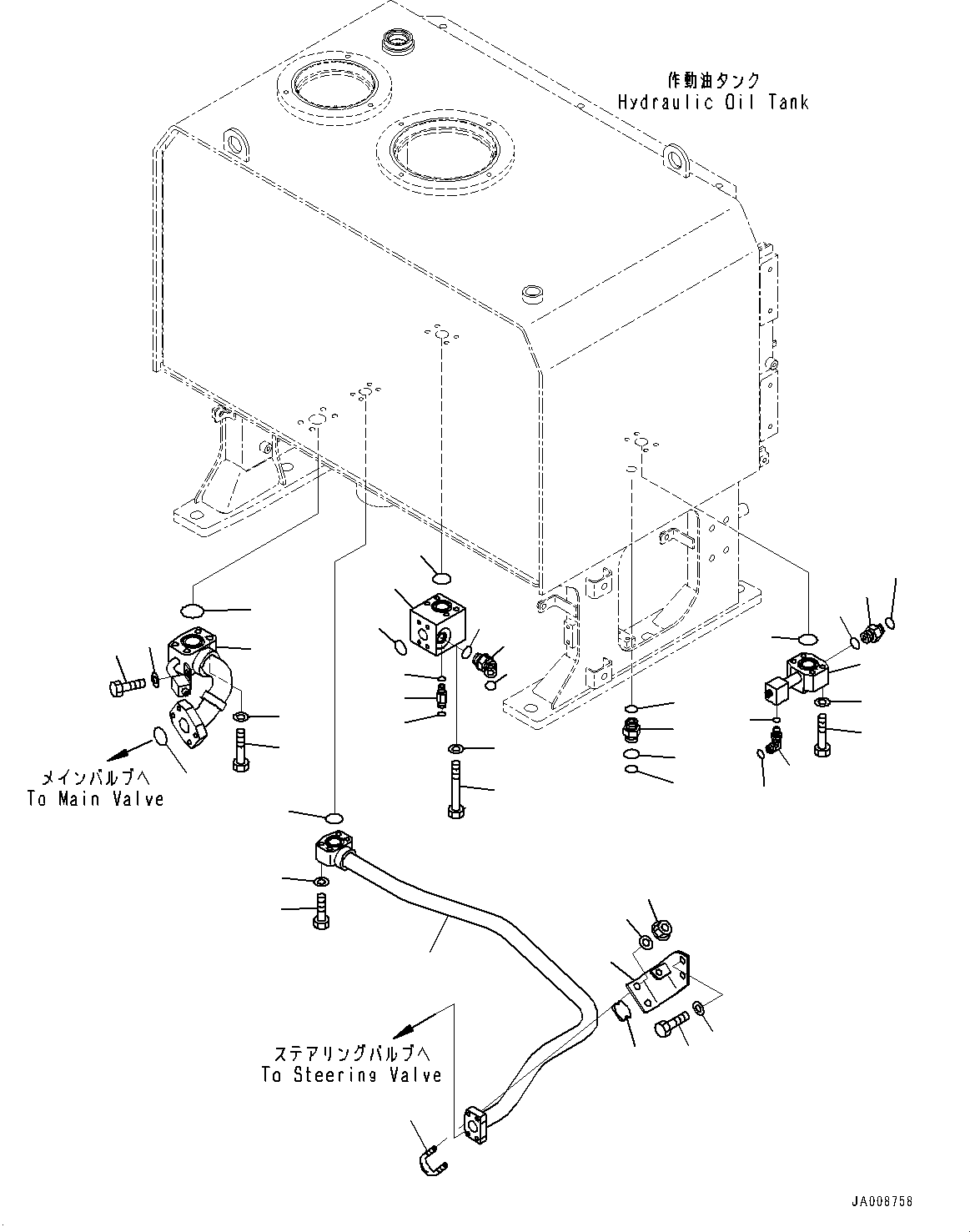 作動油タンク
Hydraulic Oil Tank

メインバルブへ
To Main Valve

ステアリングバルブへ
To Steering Valve

JA008758