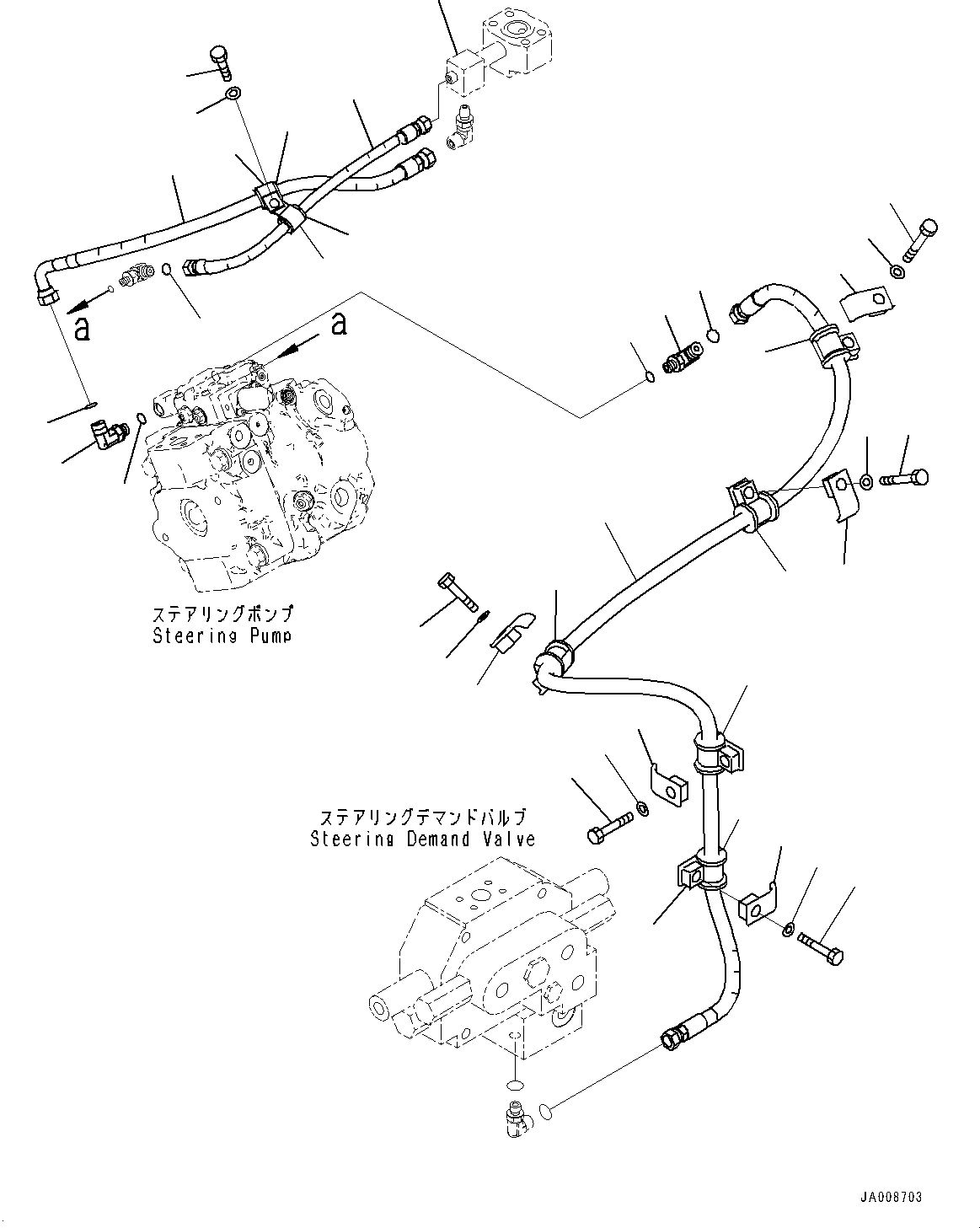 a

a

ステアリングポンプ
Steering Pump

ステアリングデマンドバルブ
Steering Demand Valve

JA008703