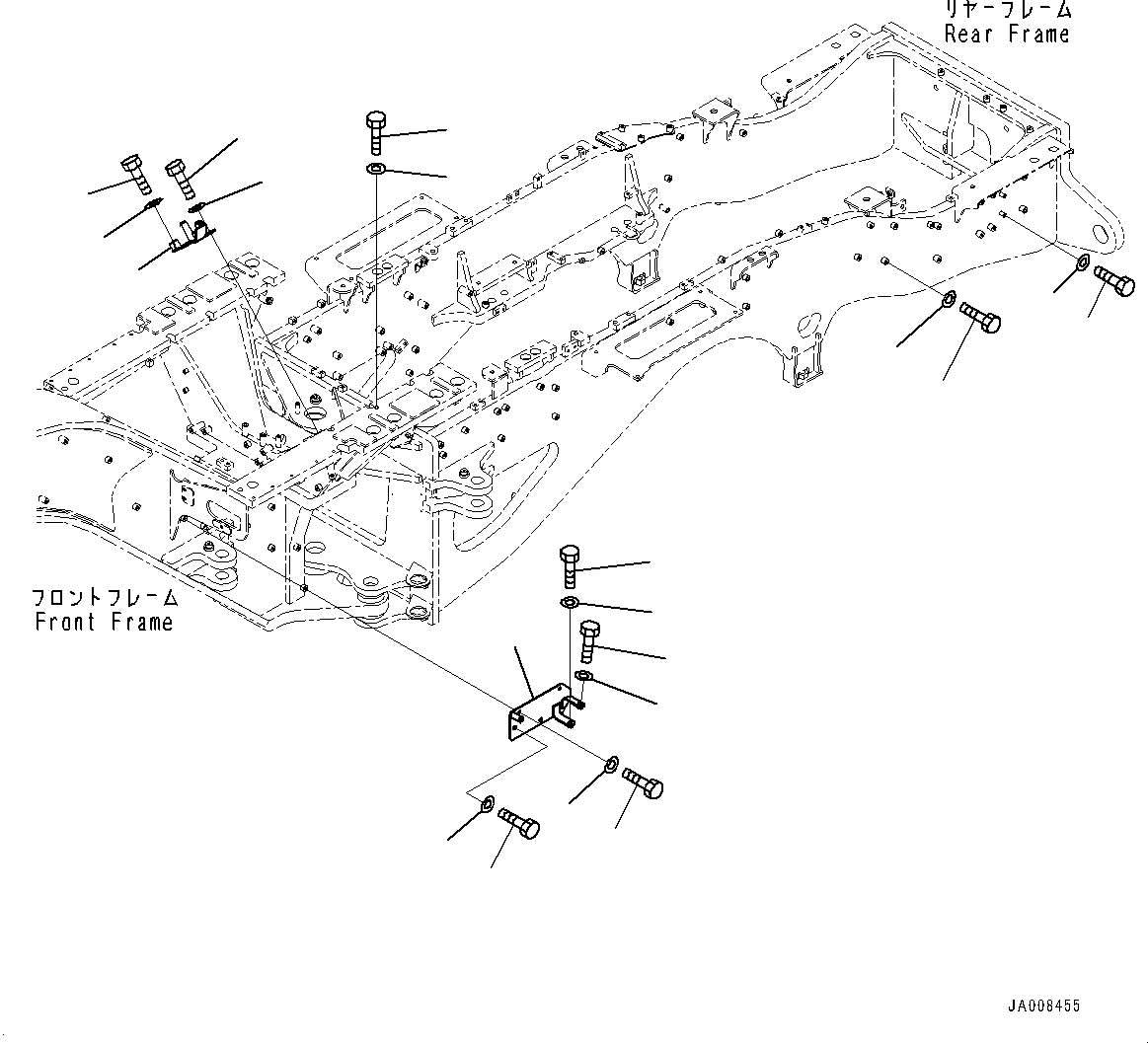 リヤーフレーム
Rear Frame

フロントフレーム
Front Frame

JA008455