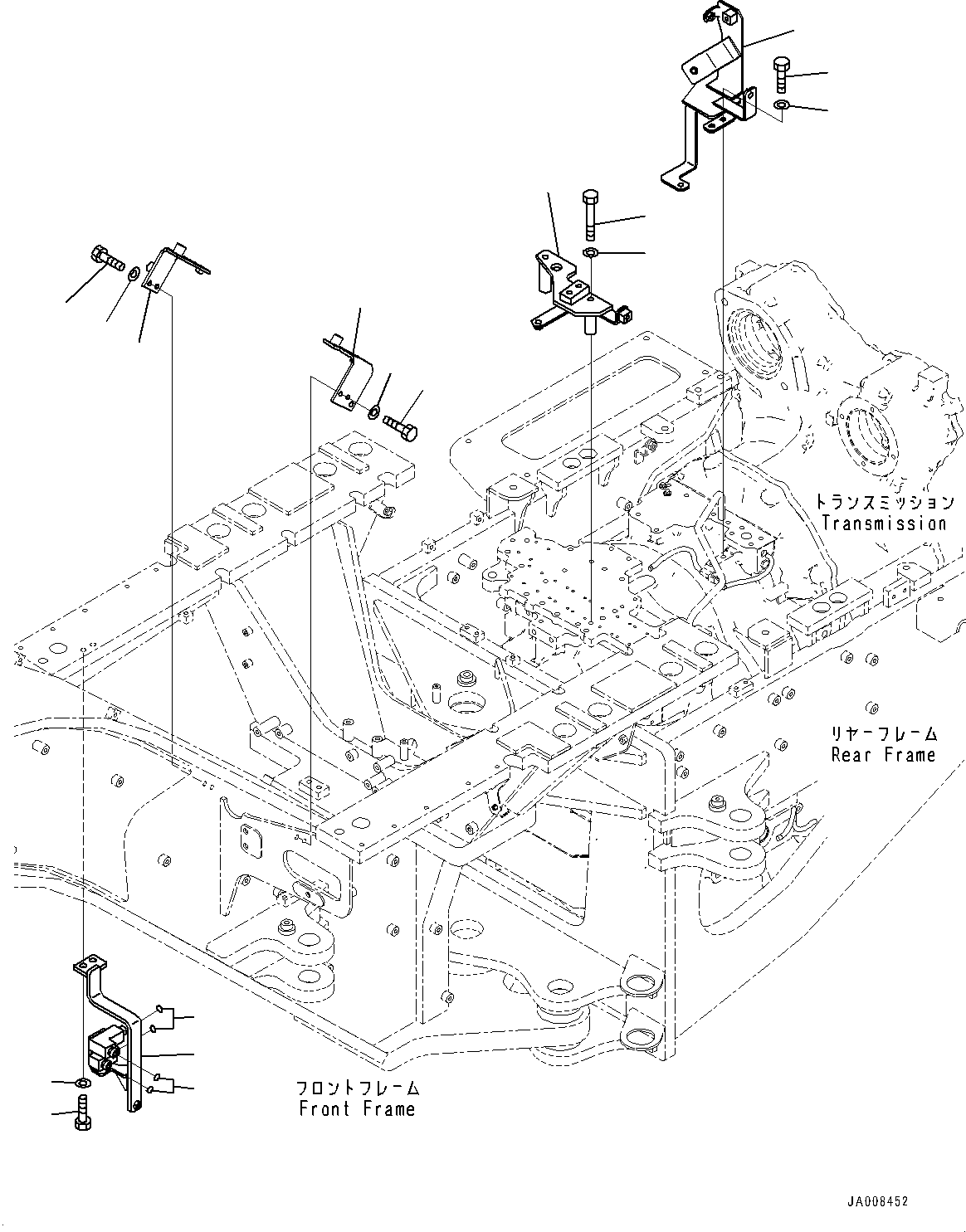 トランスミッション
Transmission

リヤーフレーム
Rear Frame

フロントフレーム
Front Frame

JA008452