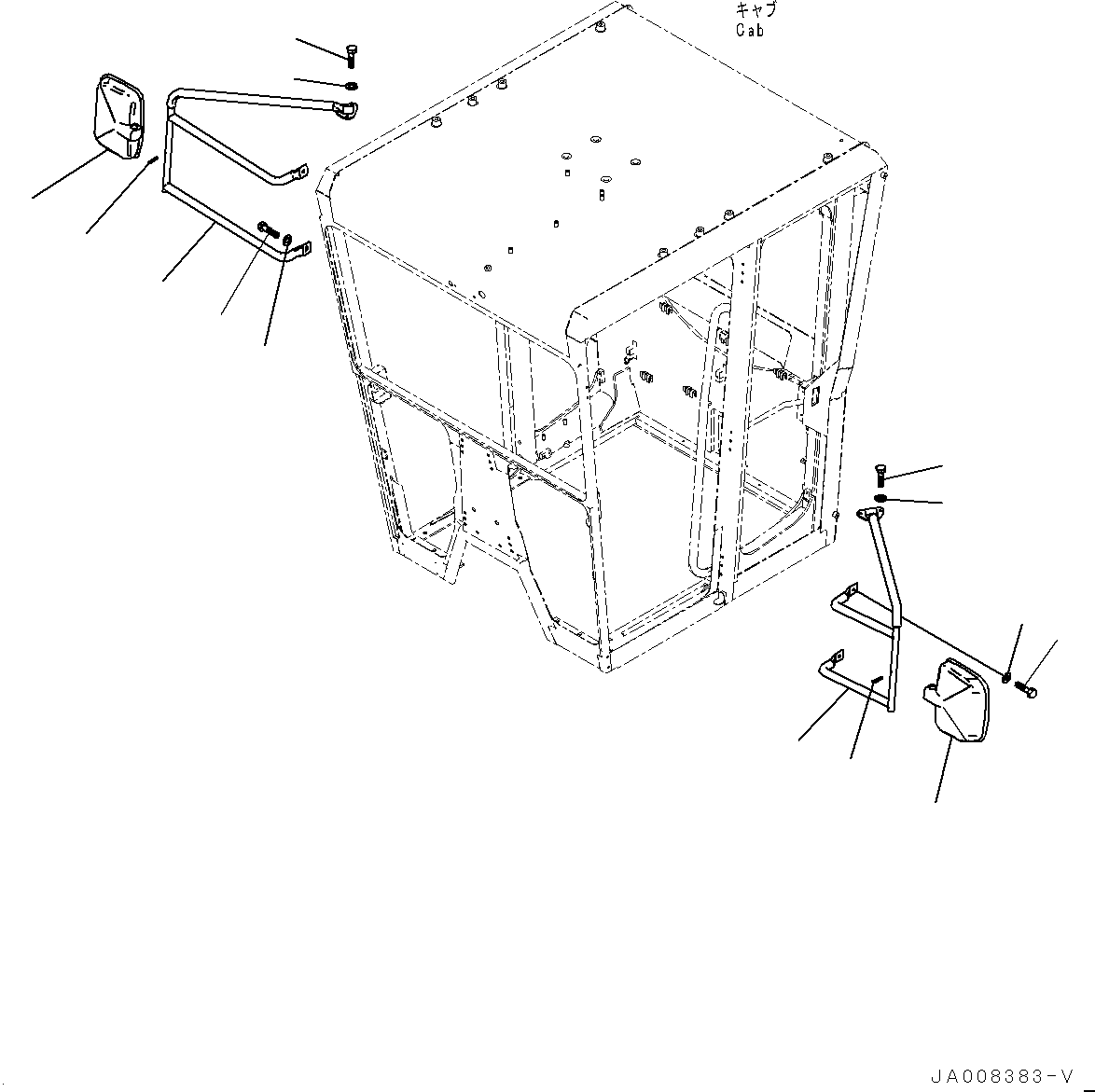 キャブ
Cab

JA008383-V