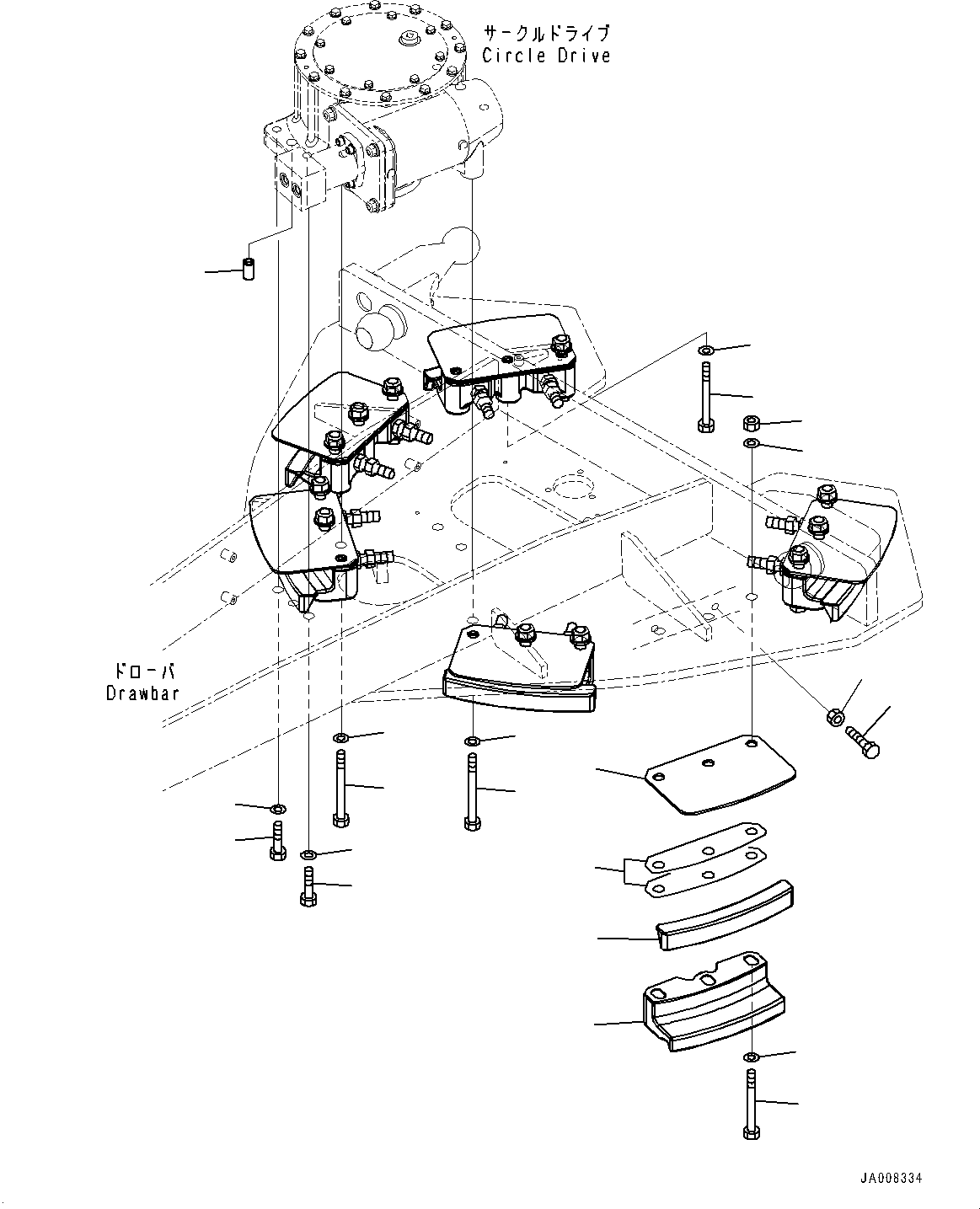 サークルドライブ
Circle Drive

ドローバ
Drawbar

JA008334