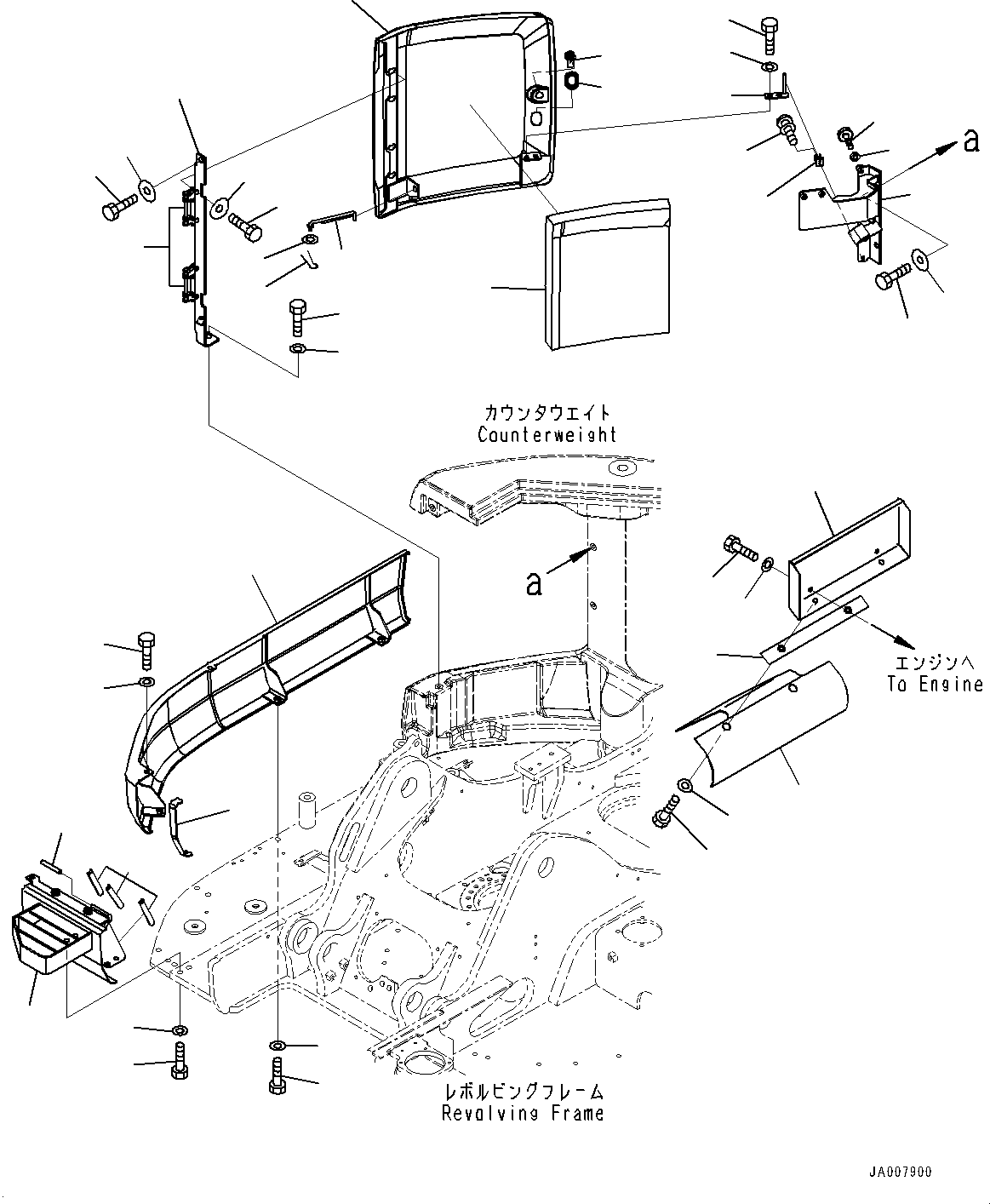 a

カウンタウエイト
Counterweight

a

エンジンへ
To Engine

レボルビングフレーム
Revolving Frame

JA007900