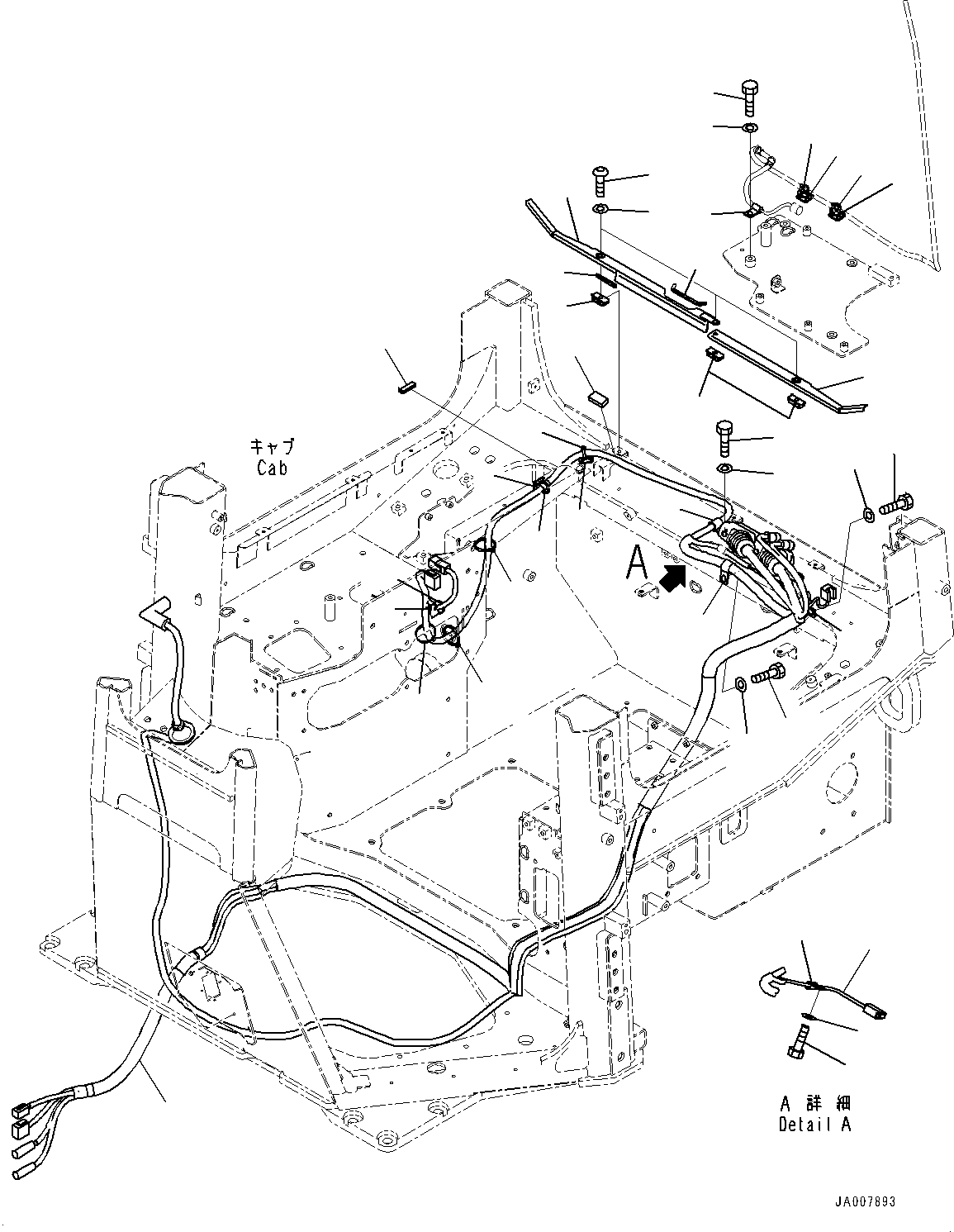 キャブ
Cab

A

A 詳細
Detail A

JA007893