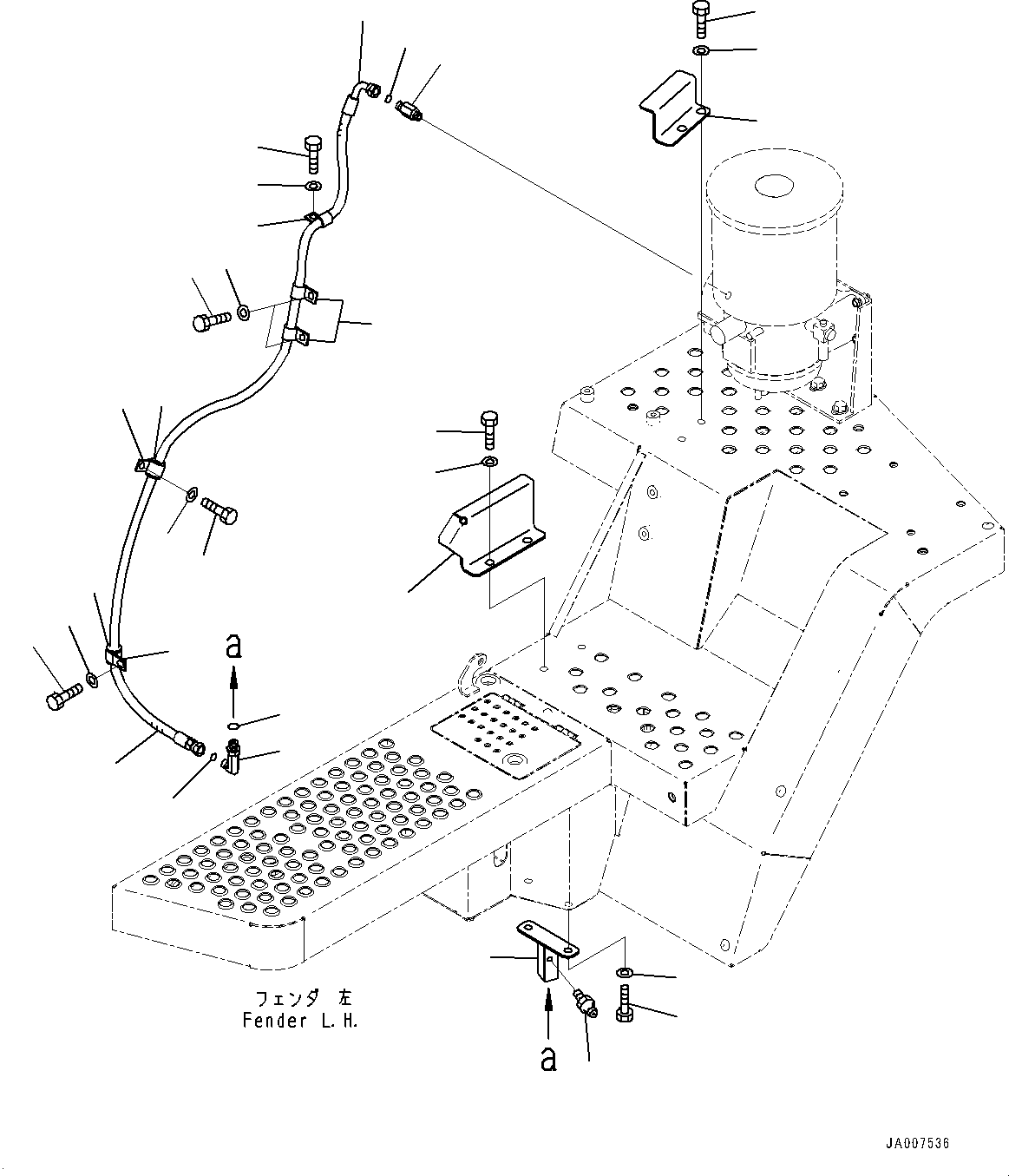 a

フェンダ 左
Fender L.H.

a

JA007536