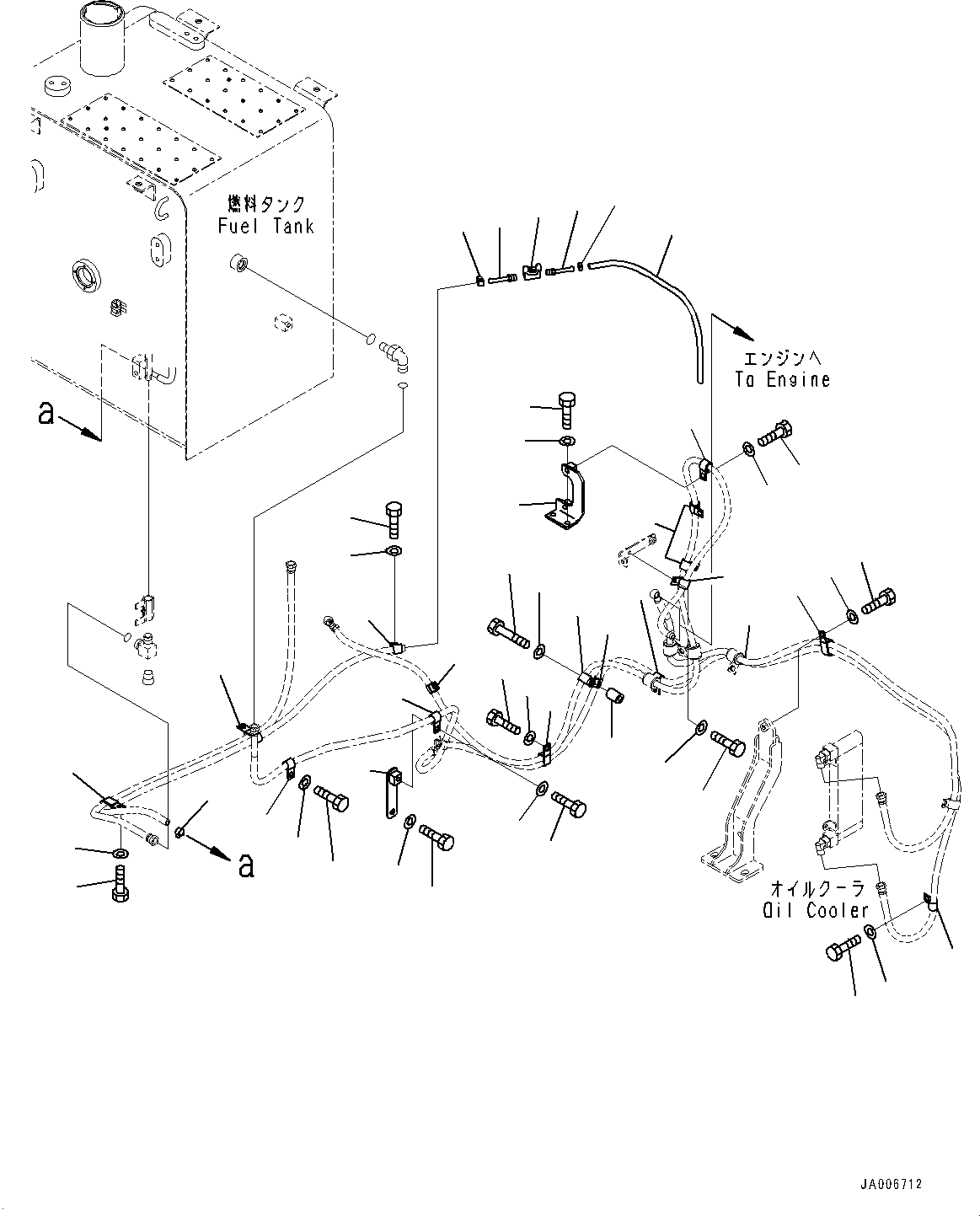 燃料タンク
Fuel Tank

エンジンへ
To Engine

a

a

オイルクーラ
Oil Cooler

JA006712