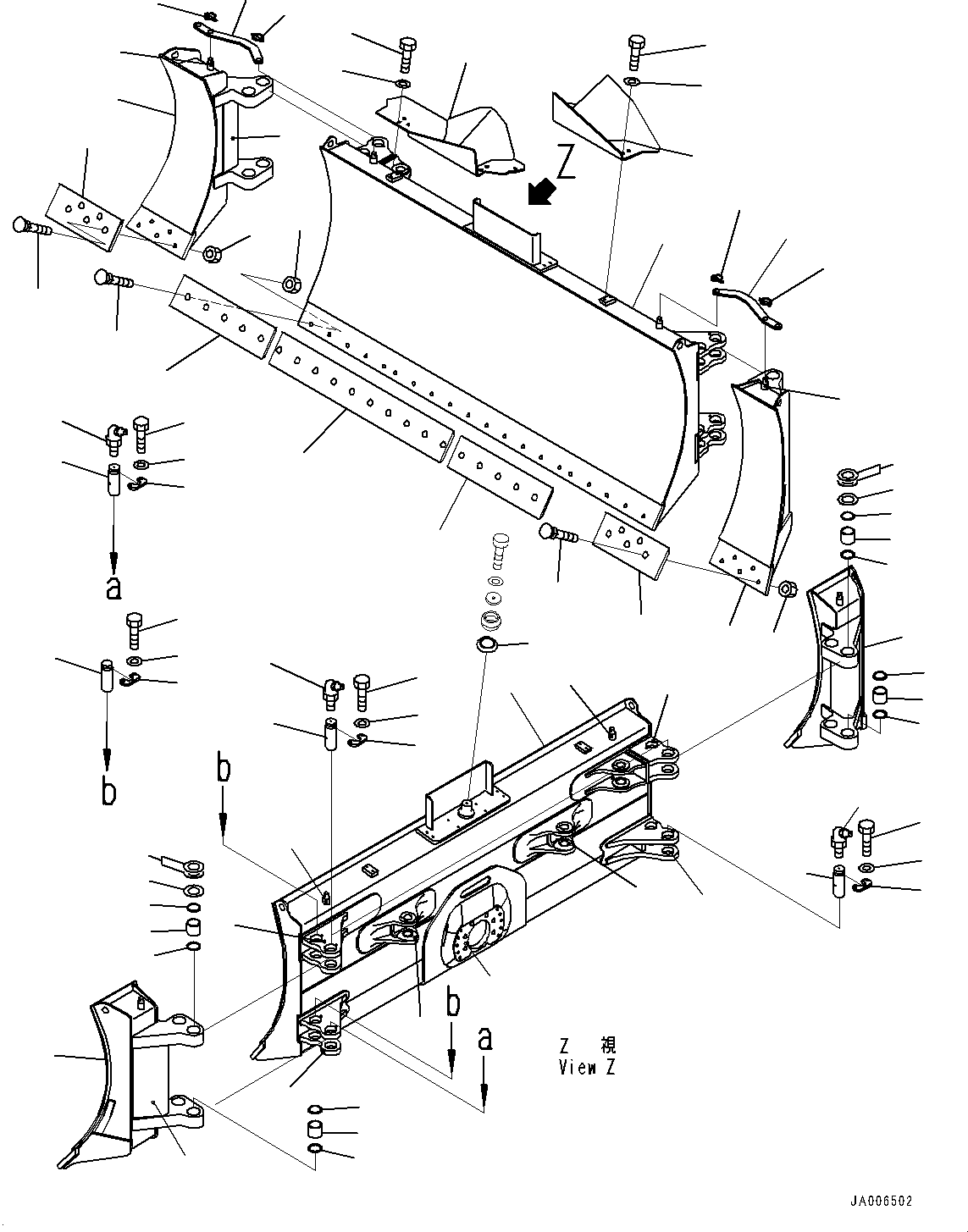 Z

a

b

b

b

a

Z 視
View Z

JA006502