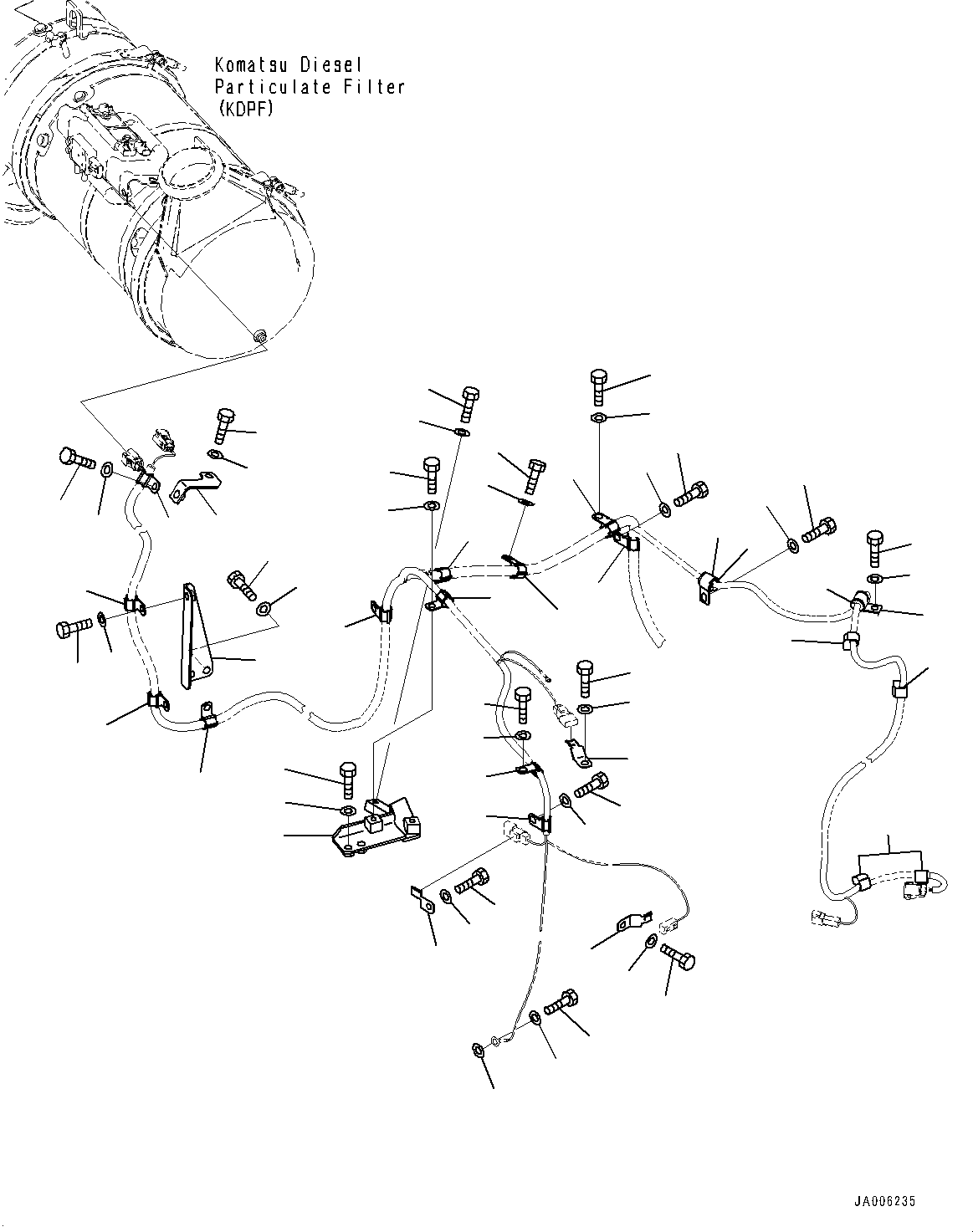 Komatsu Diesel Particulate Filter (KDPF)

JA006235