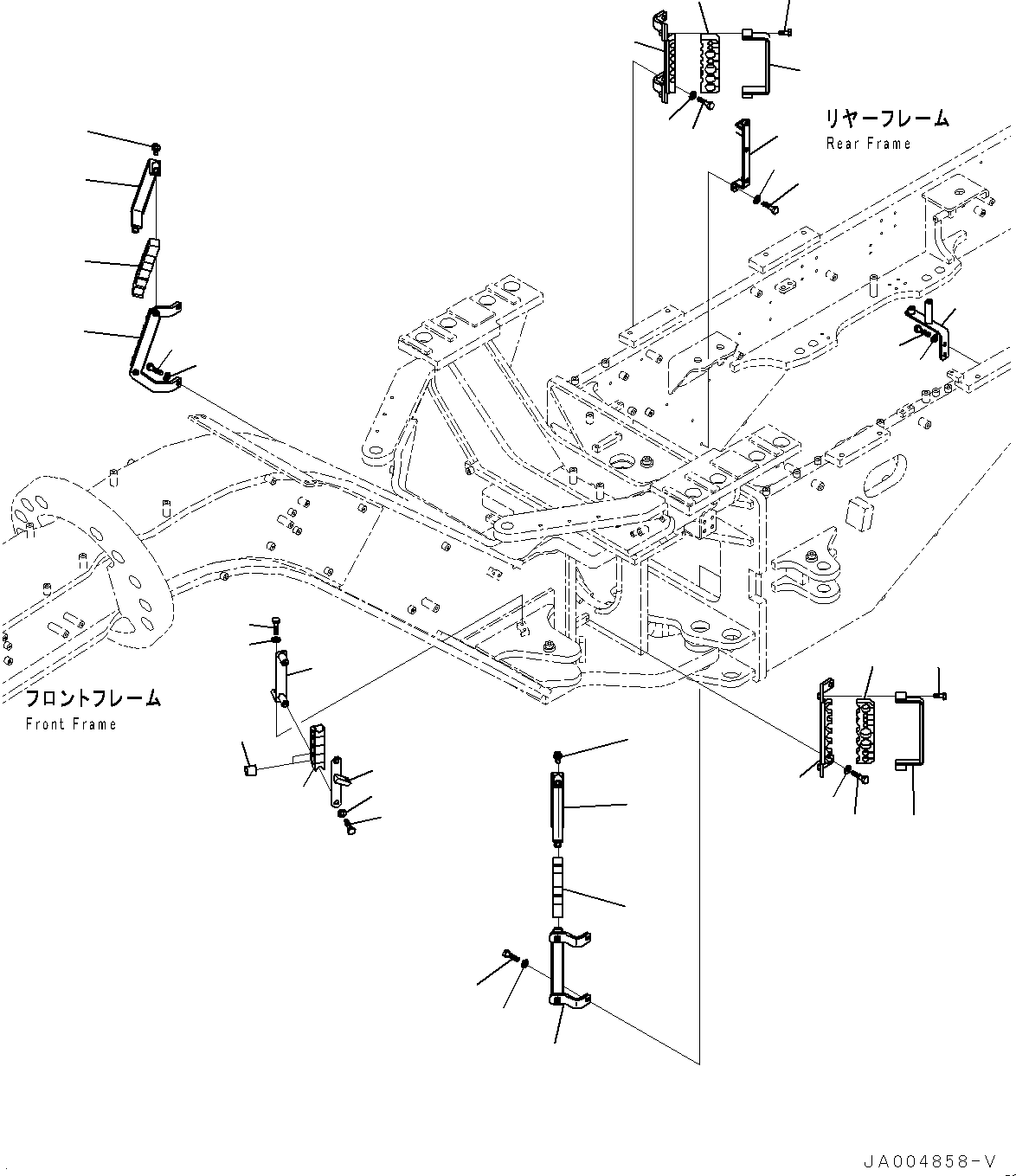 リヤーフレーム
Rear Frame

フロントフレーム
Front Frame

JA004858-V