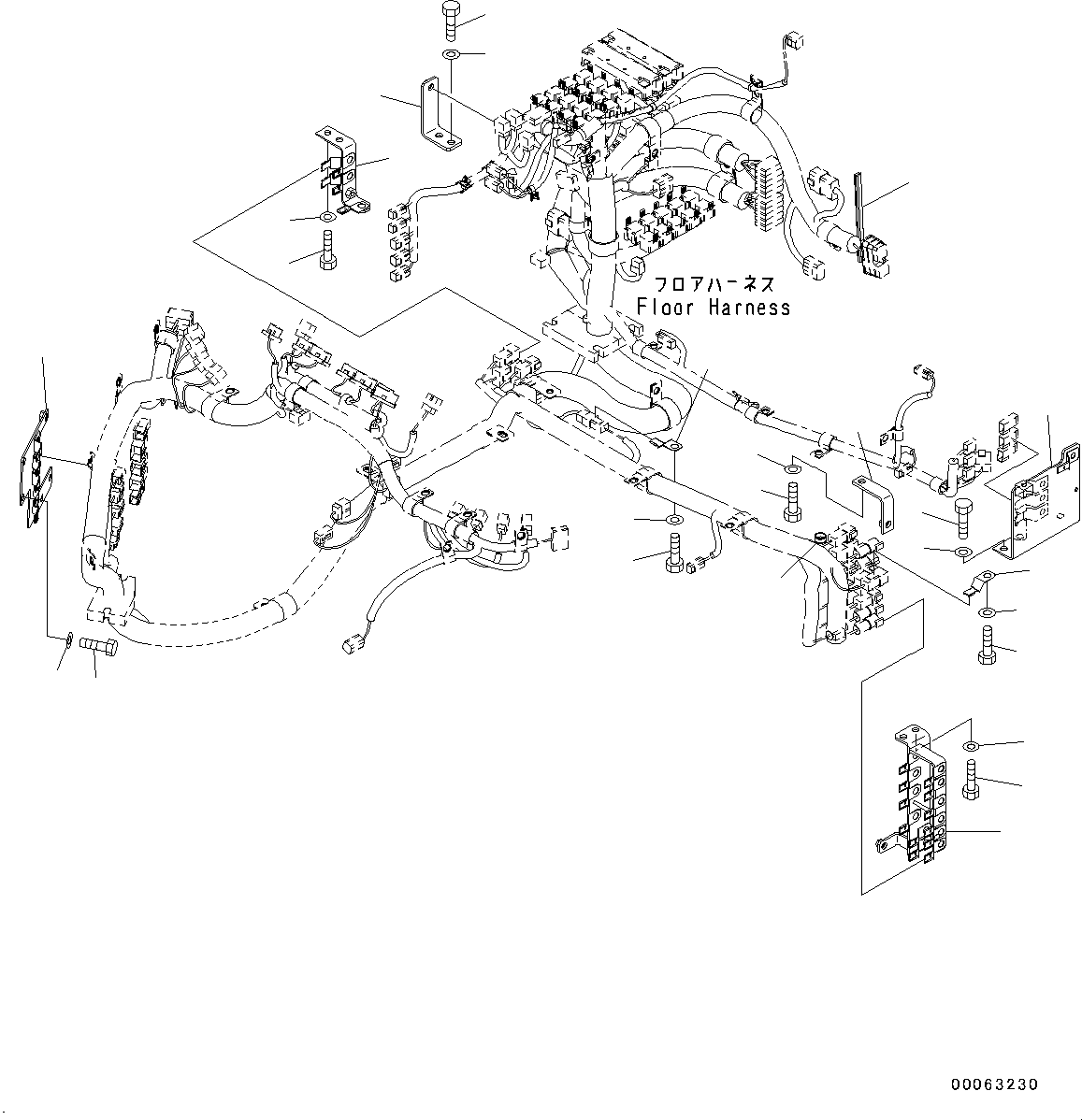 フロアハーネス
Floor Harness

00063230