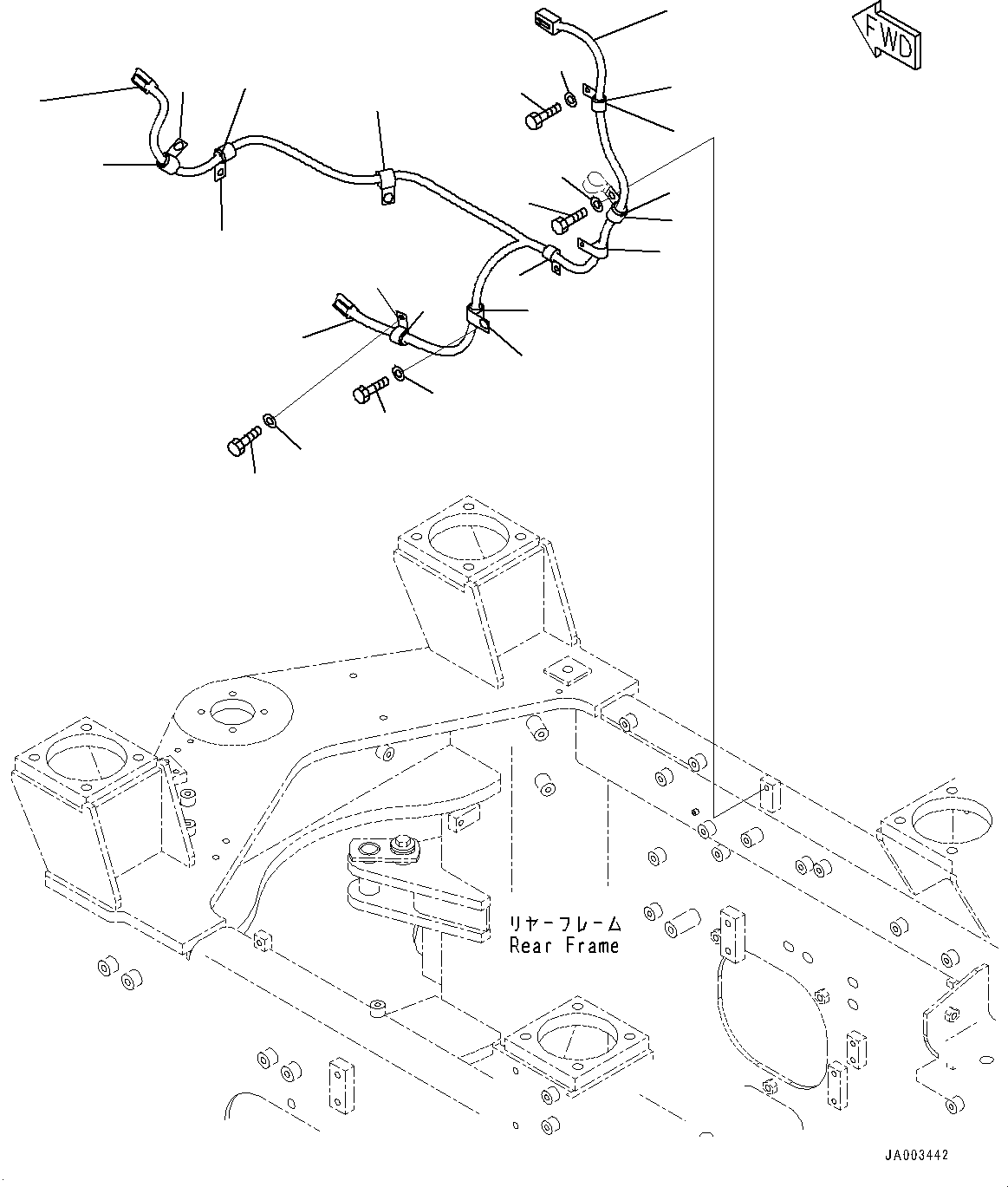 FWD

リヤーフレーム
Rear Frame

JA003442