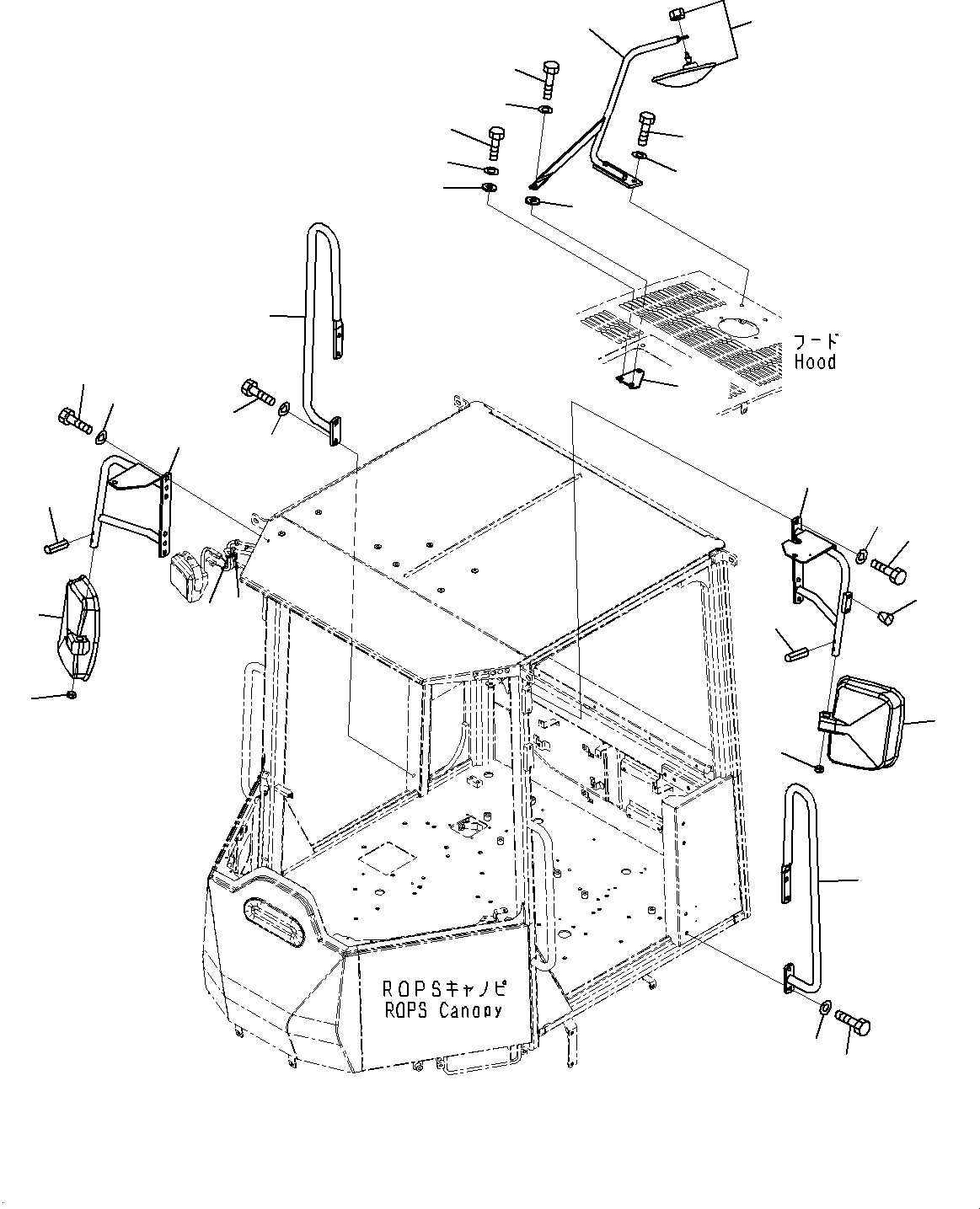 フード
Hood

ROPSキャノピ
ROPS Canopy