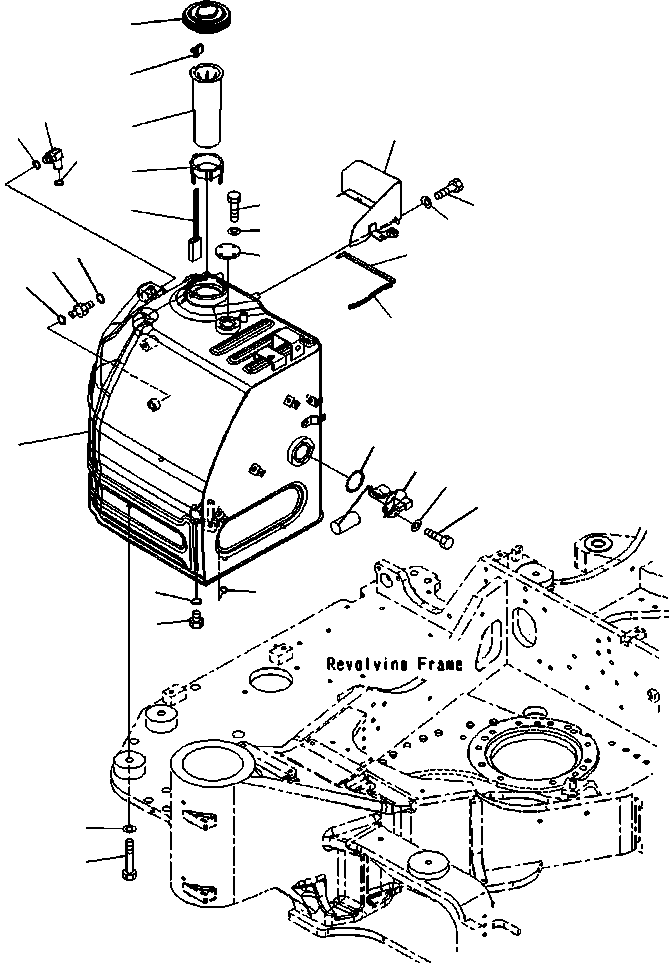 Revolving Frame