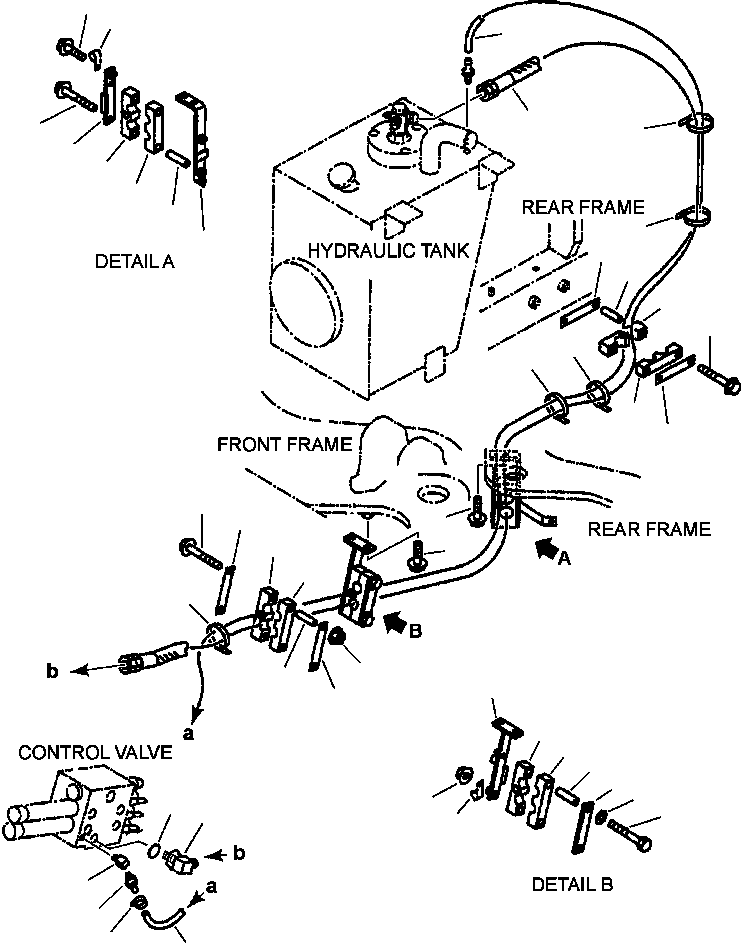 DETAIL A

HYDRAULIC TANK

REAR FRAME

FRONT FRAME

REAR FRAME

A

B

b

a

CONTROL VALVE

b

a

DETAIL B