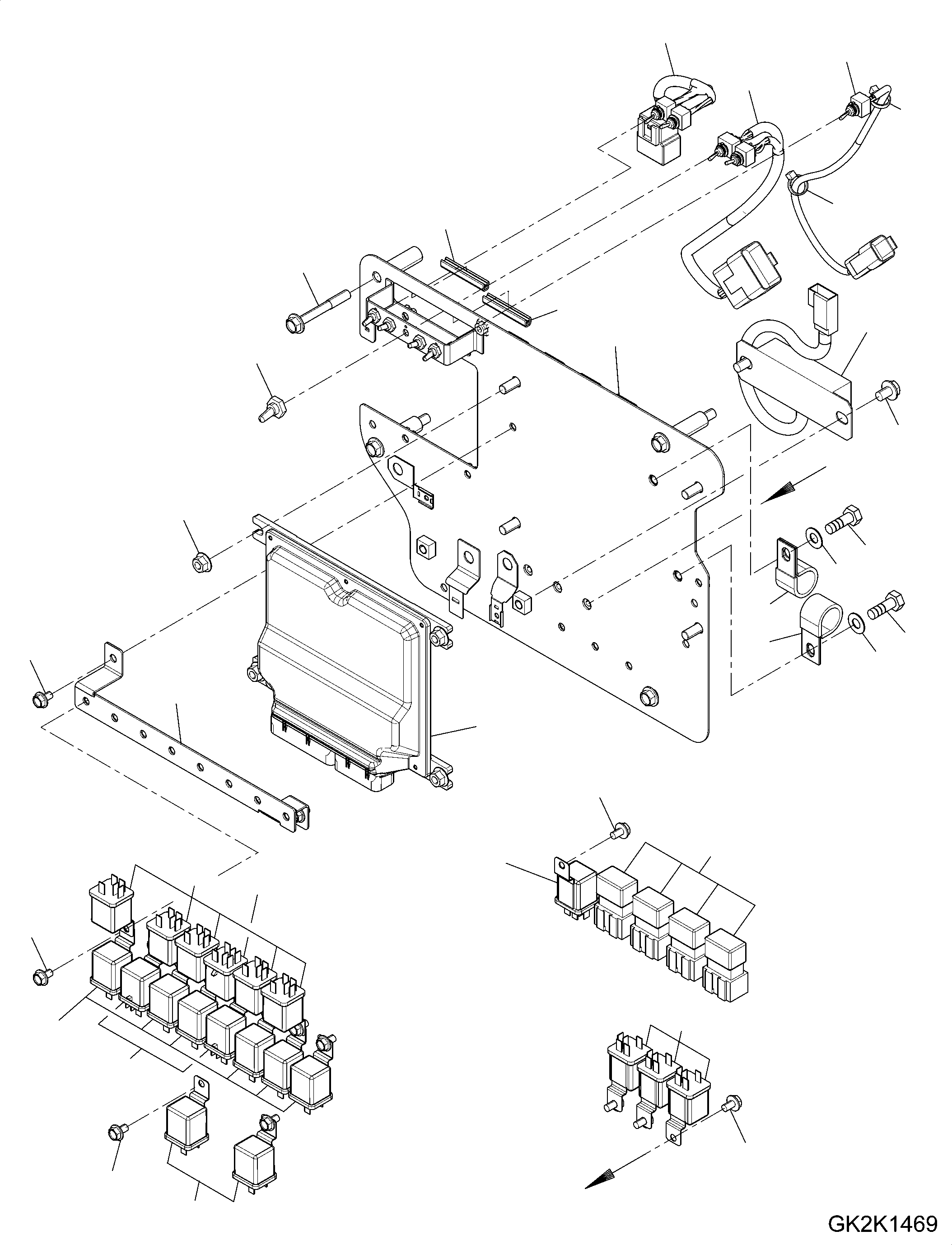 GK2K1469