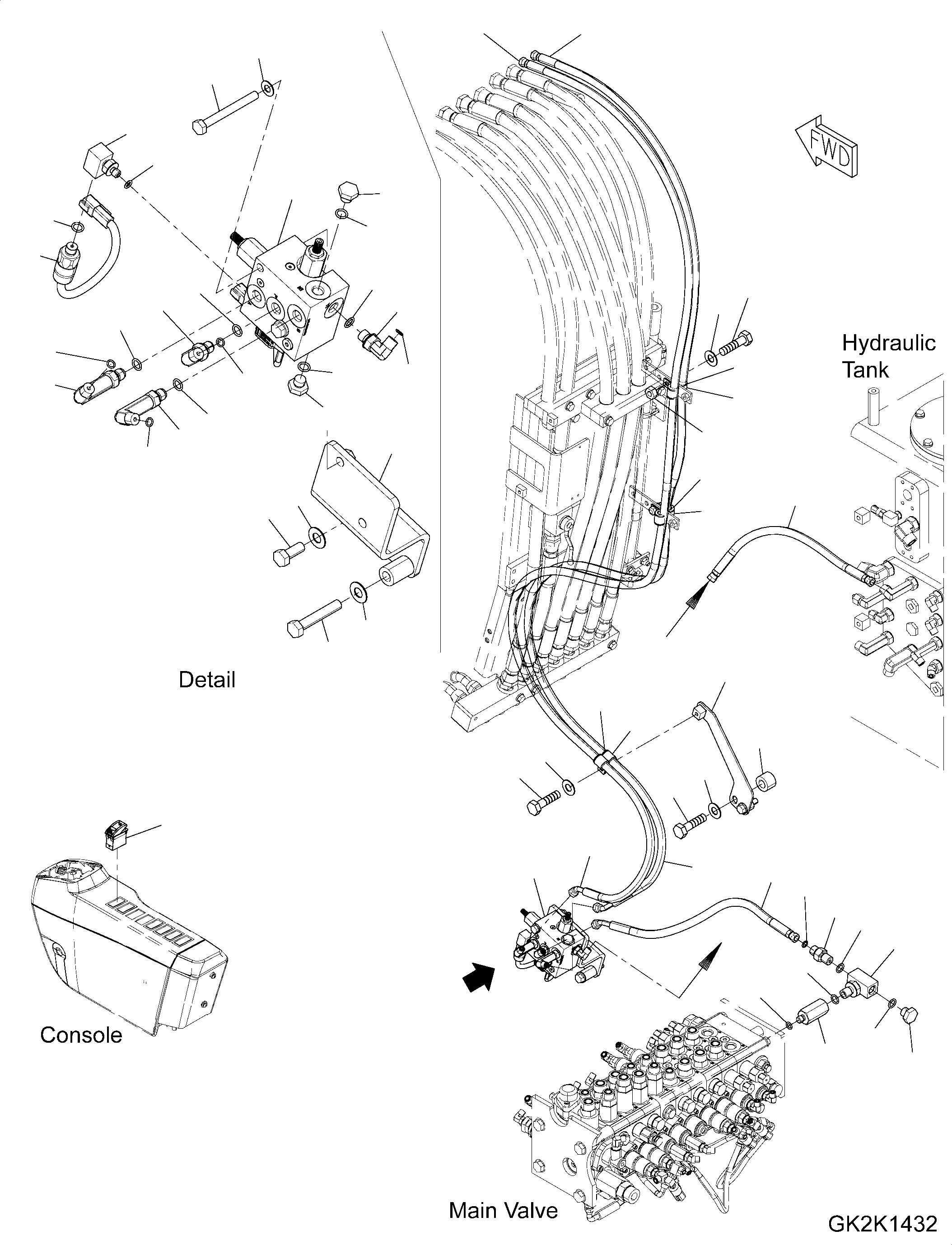 FWD

Hydraulic Tank

Detail

Console

Main Valve

GK2K1432