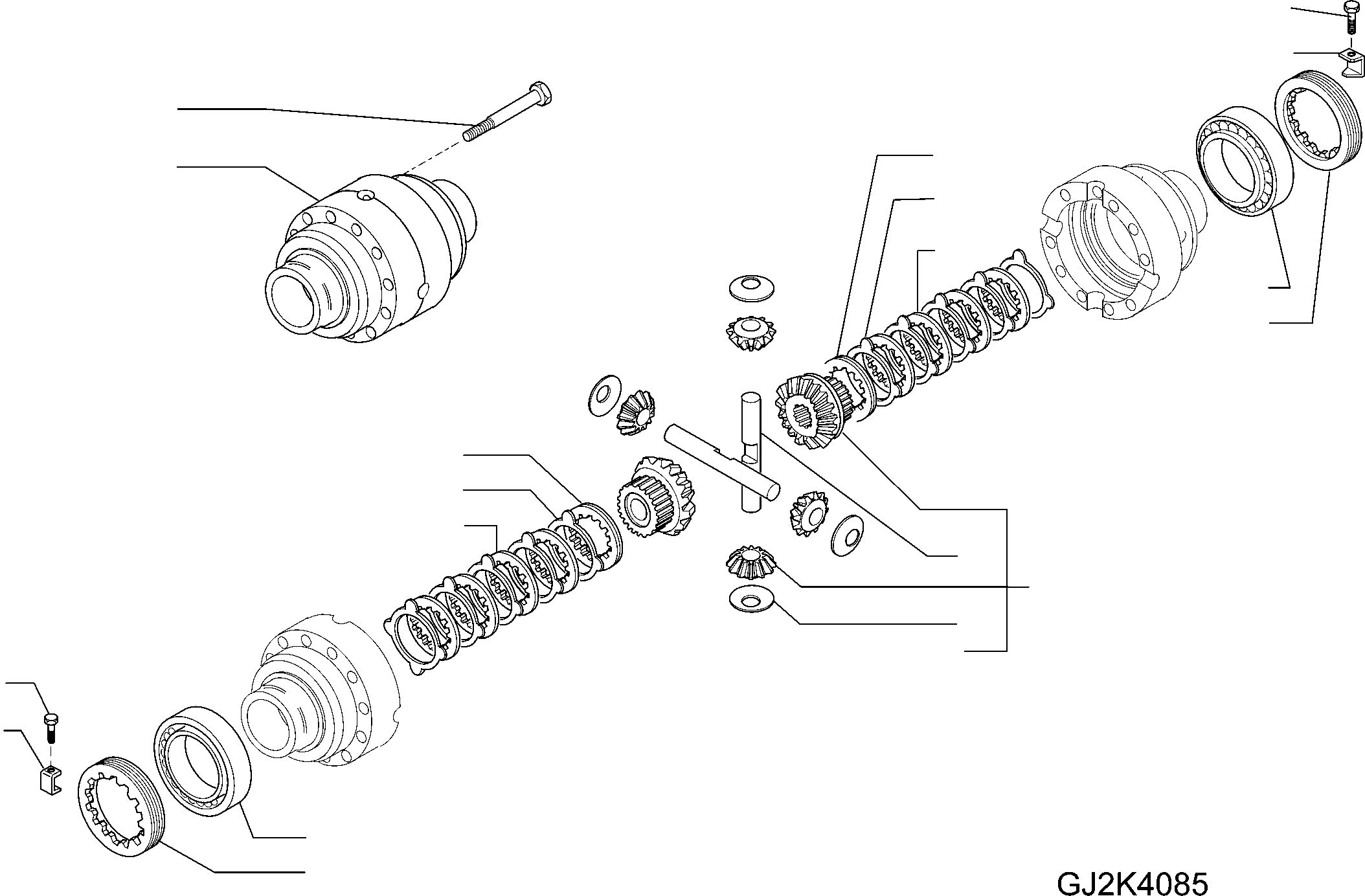 GJ2K4085