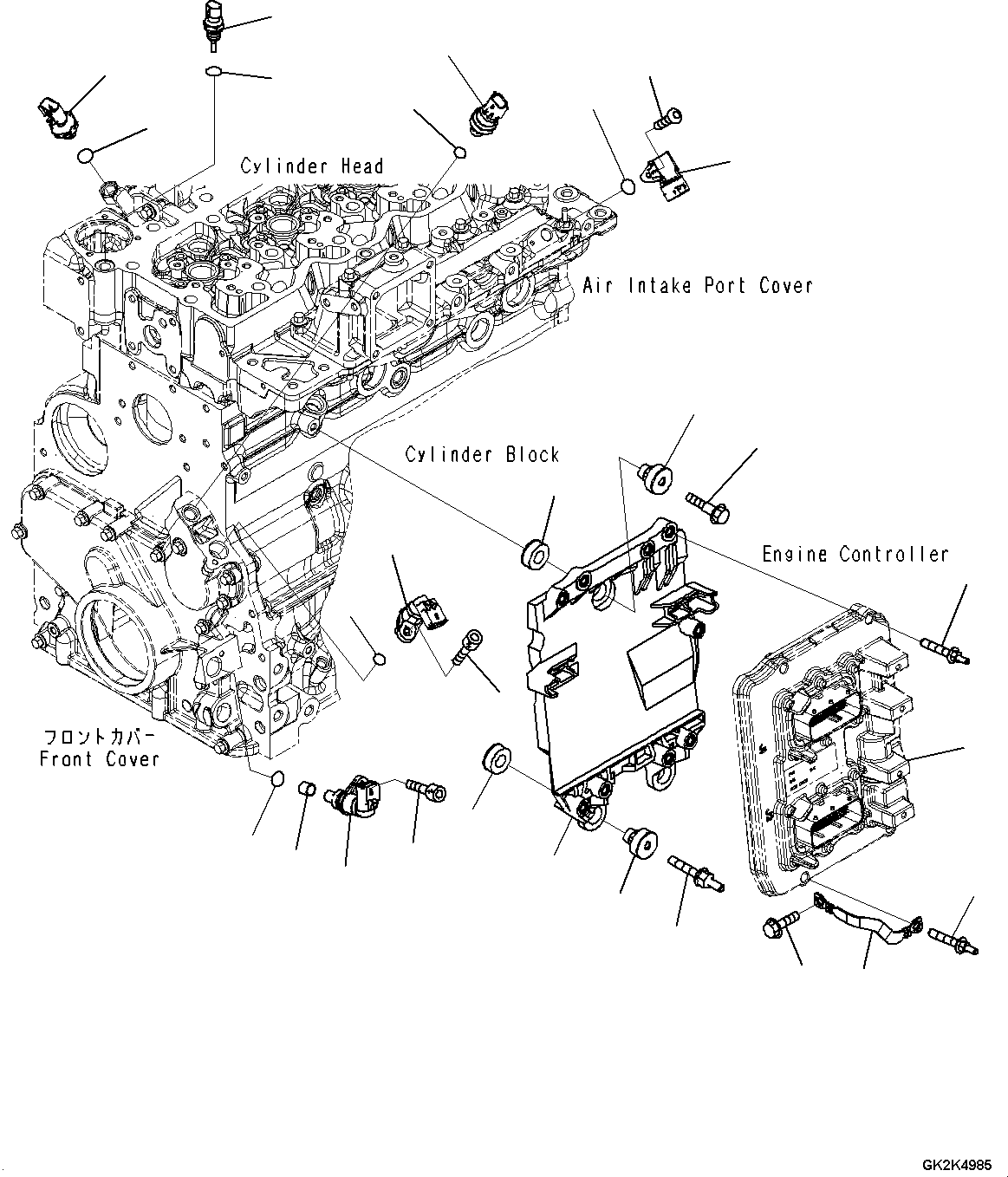 Cylinder Head

Air Intake Port Cover

Cylinder Block

Engine Controller

フロントカバー
Front Cover

GK2K4985