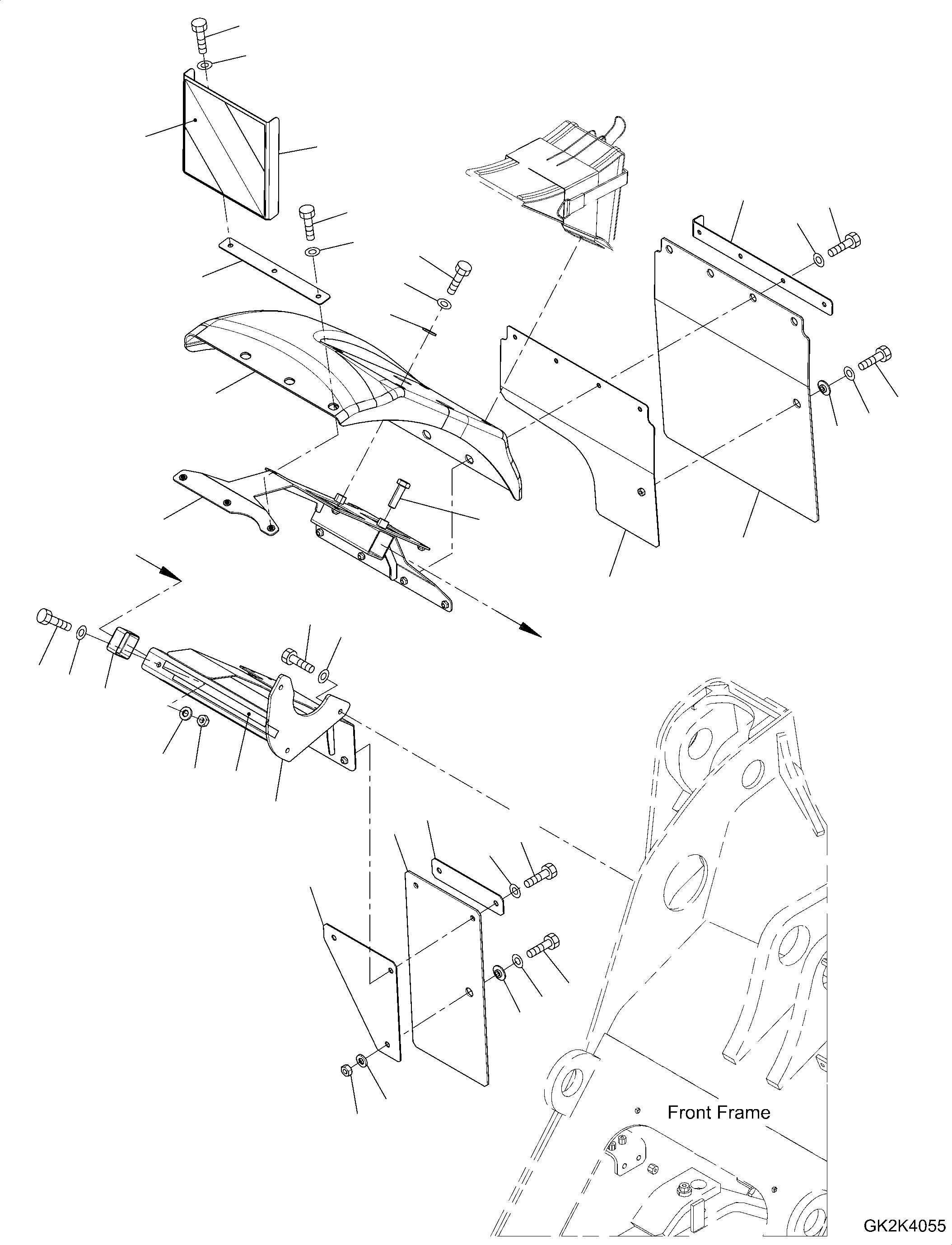 Front Frame

GK2K4055