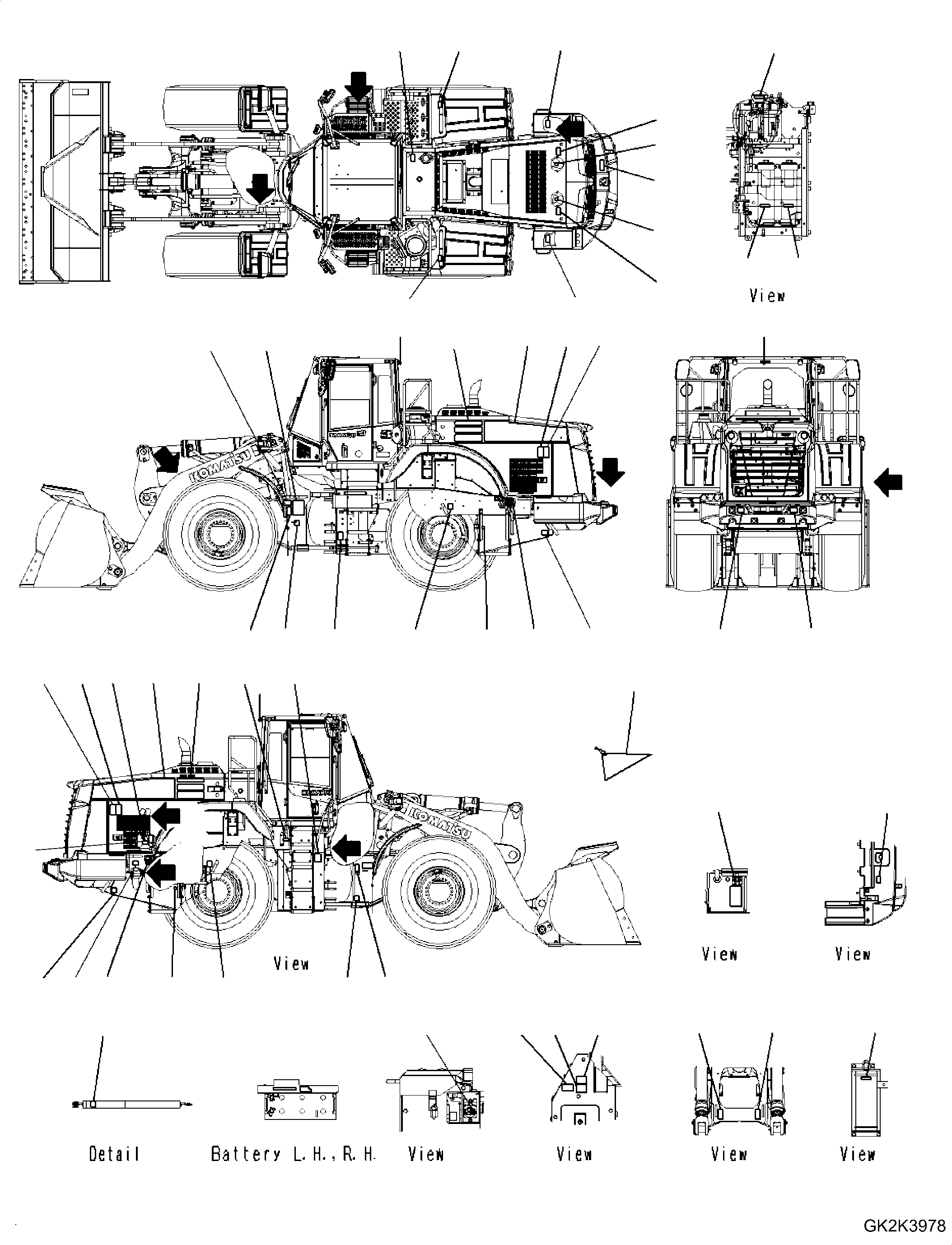 View

KOMATSU

KOMATSU

View

View

View

Detail

Battery L.H., R.H.

View

View

View

View

GK2K3978