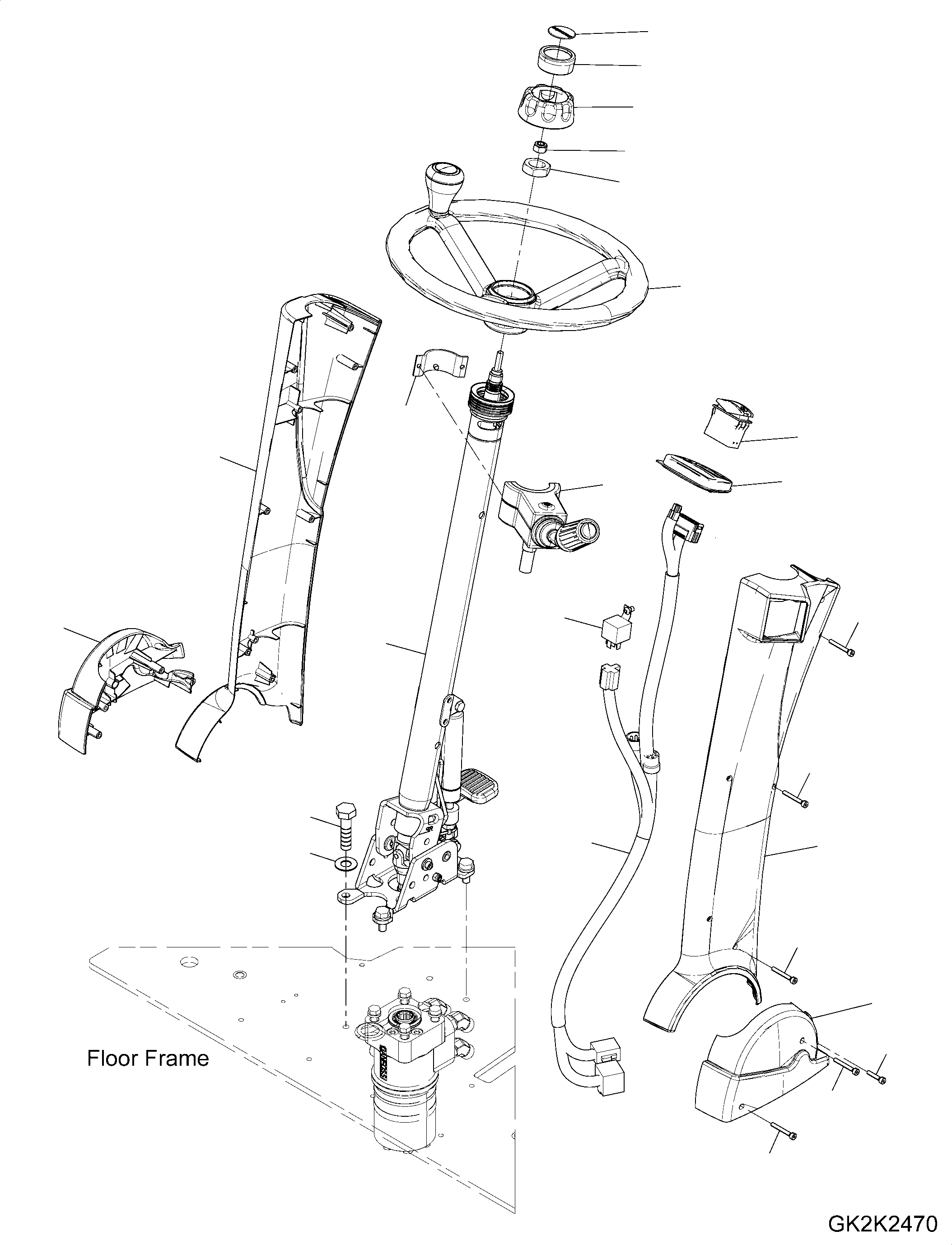 Floor Frame

GK2K2470