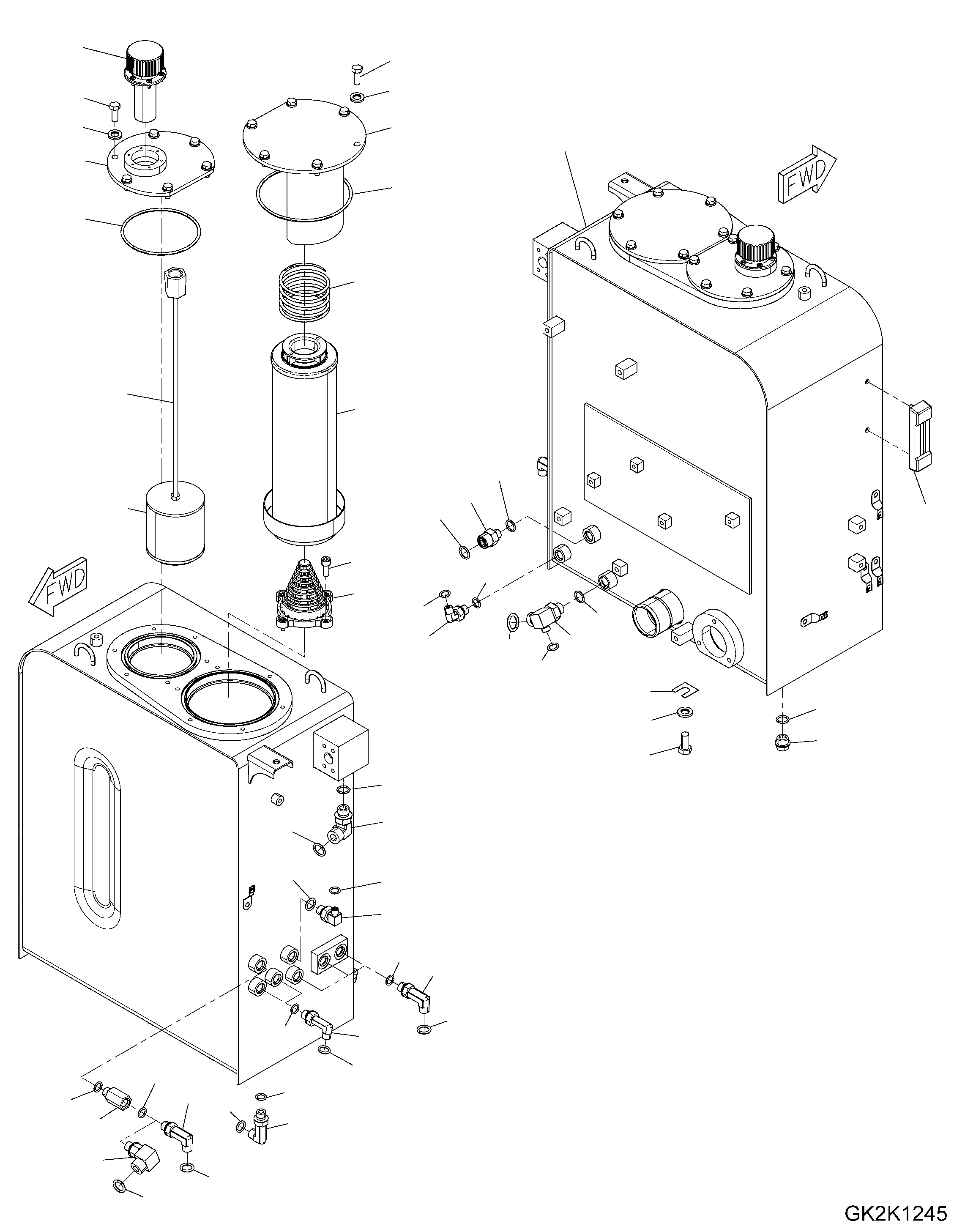 FWD

FWD

GK2K1245