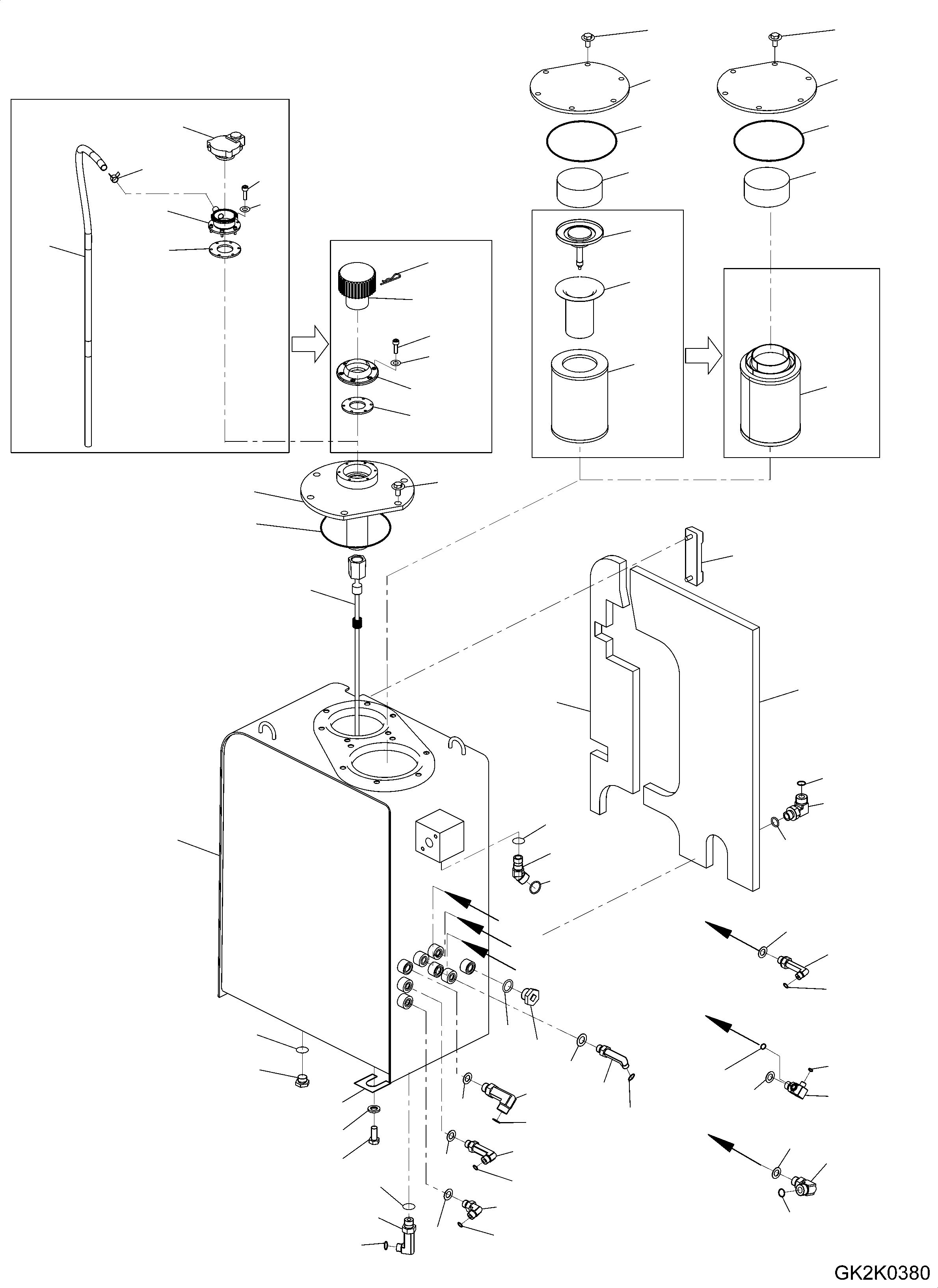 GK2K0380