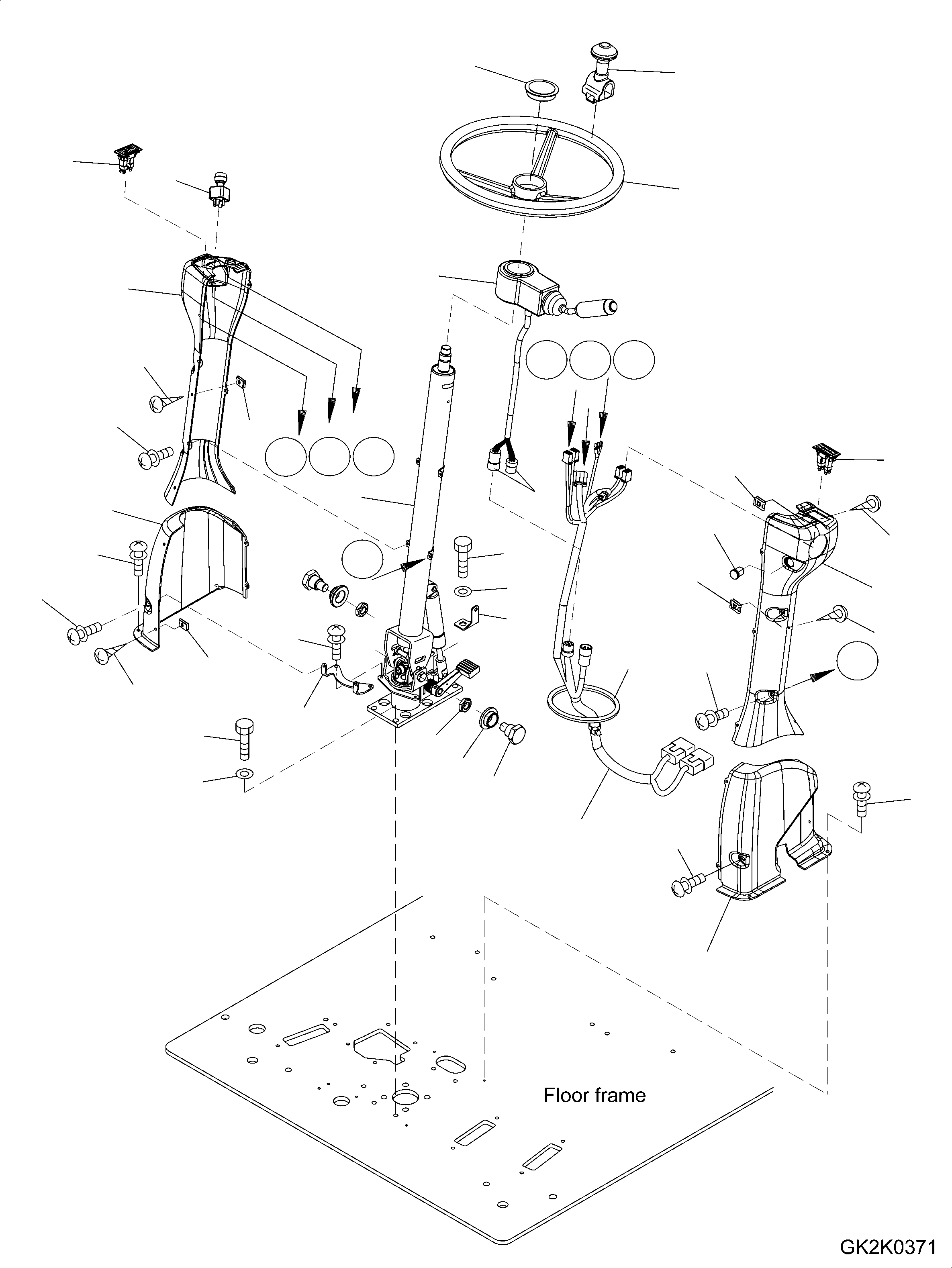 Floor frame

GK2K0371