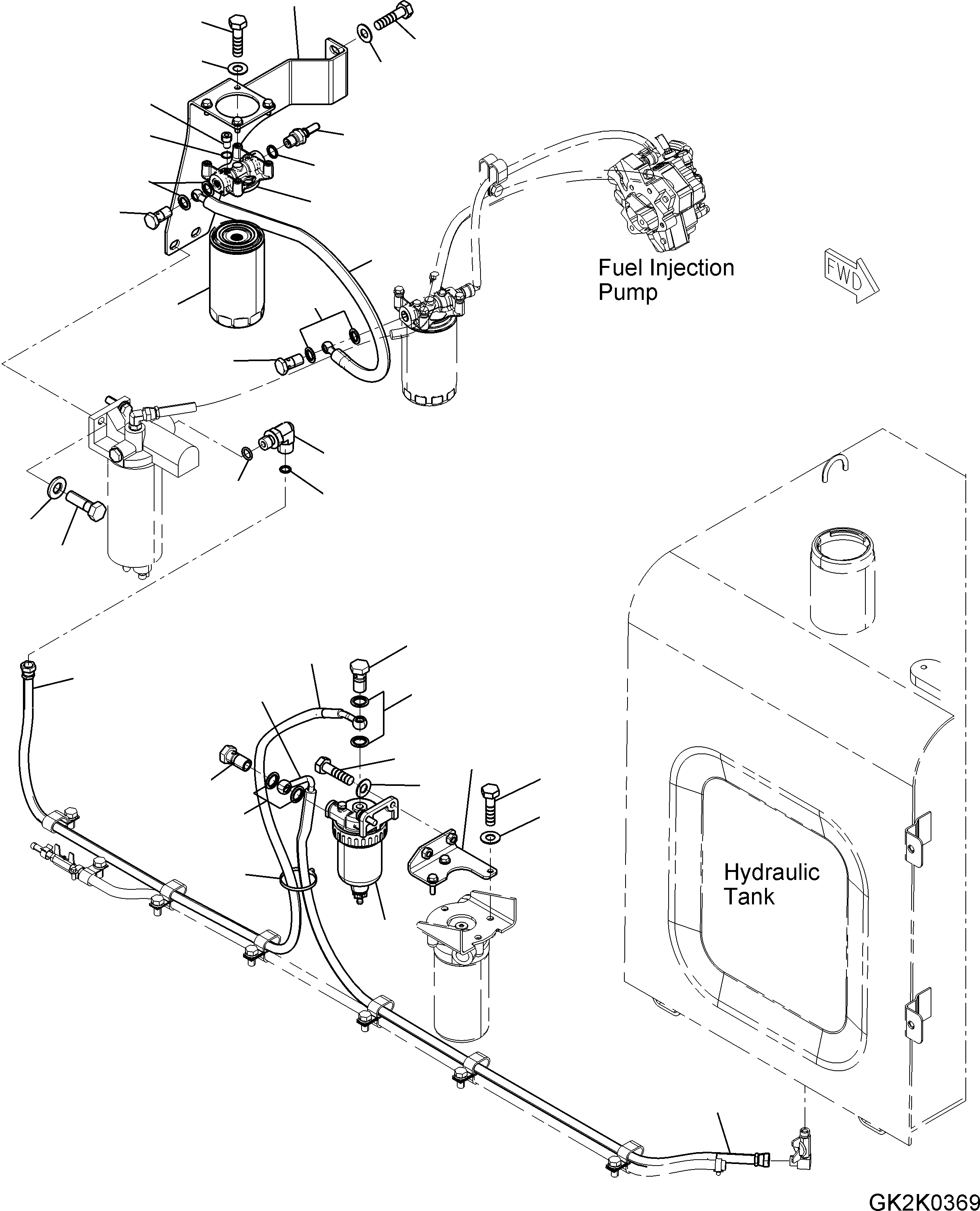 Fuel Injection Pump

FWD

Hydraulic Tank

GK2K0369